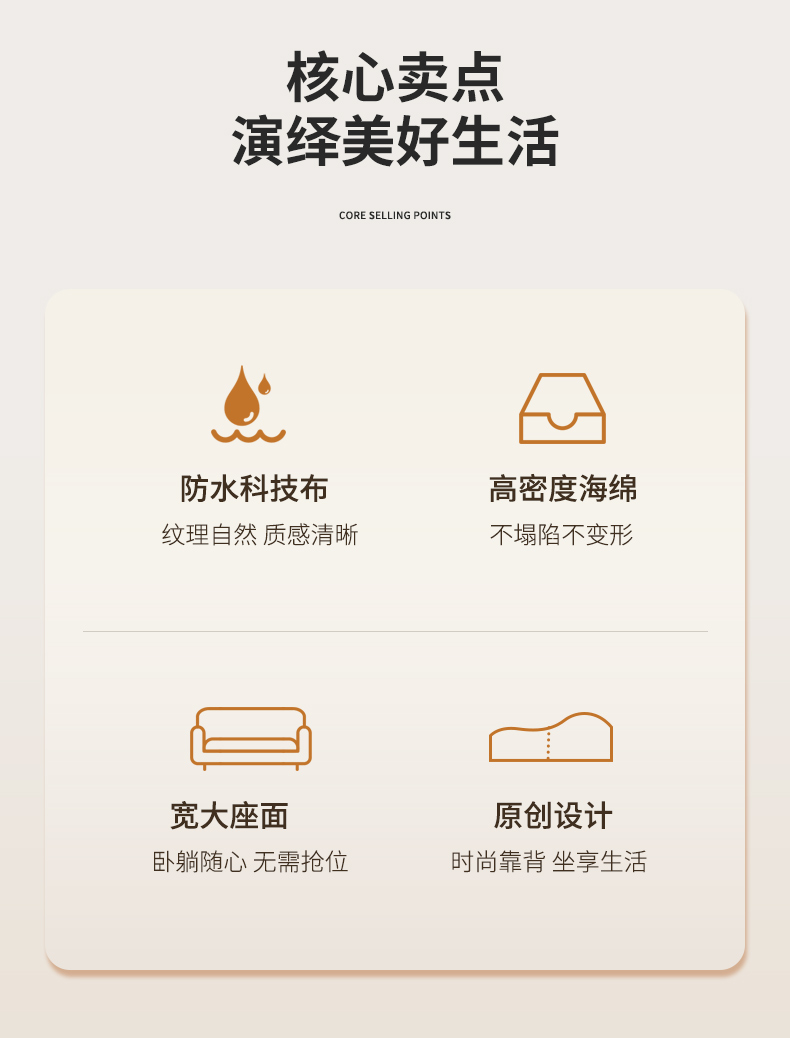 核心卖点
演绎美好生活

CORE SELLING POINTS

防水科技布
纹理自然 质感清晰

高密度海绵
不塌陷不变形

宽大座面
卧躺随心 无需抢位

原创设计
时尚靠背 坐享生活