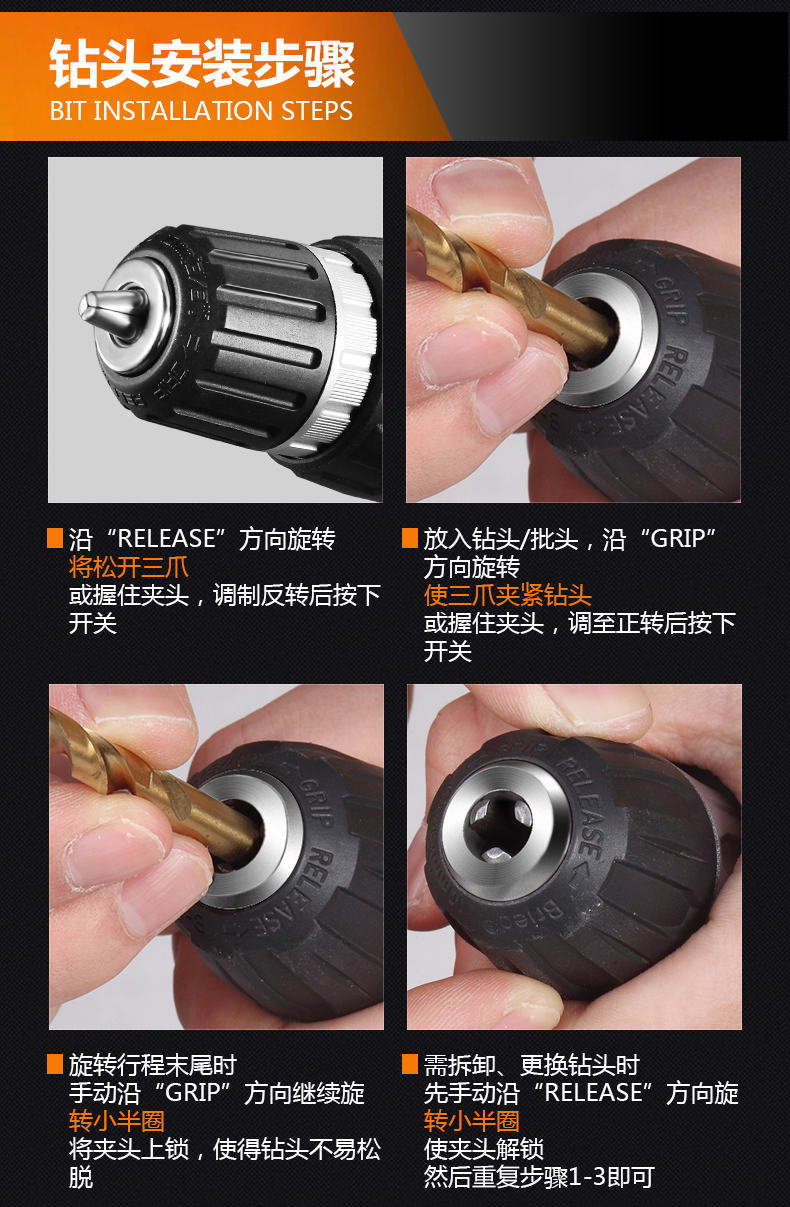 钻头安装步骤
BIT INSTALLATION STEPS

GRIP
RELEASE

沿“RELEASE”方向旋转
将松开三爪
或握住夹头，调制反转后按下开关

放入钻头/批头，沿“GRIP”方向旋转
使三爪夹紧钻头
或握住夹头，调至正转后按下开关

GRIP
RELEASE

GRIP
RELEASE

旋转行程末尾时
手动沿“GRIP”方向继续旋转小半圈
将夹头上锁，使得钻头不易松脱

需拆卸、更换钻头时
先手动沿“RELEASE”方向旋转小半圈
使夹头解锁
然后重复步骤1-3即可