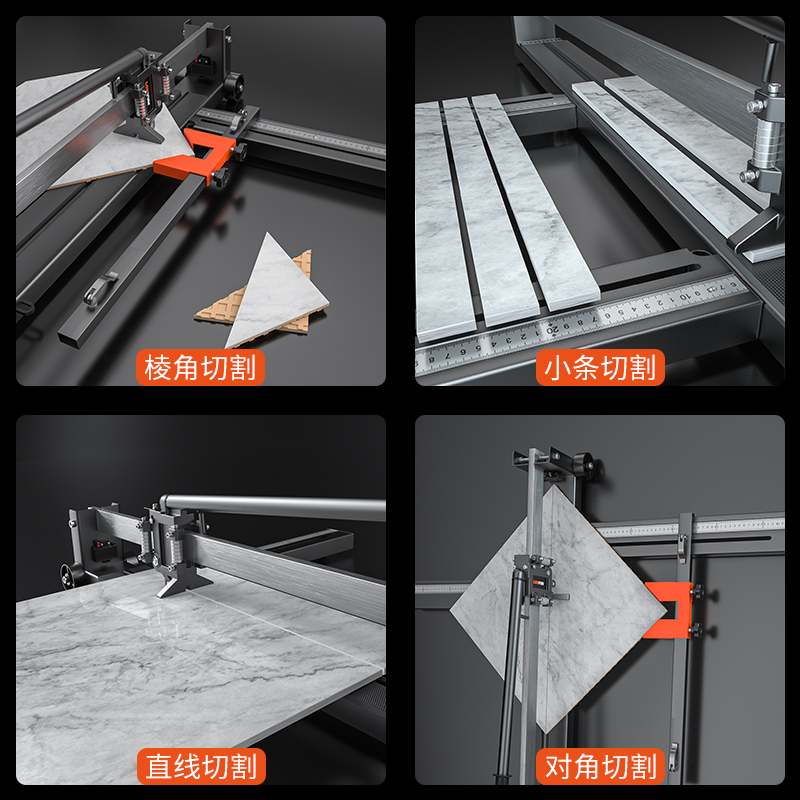 棱角切割

小条切割

直线切割

对角切割