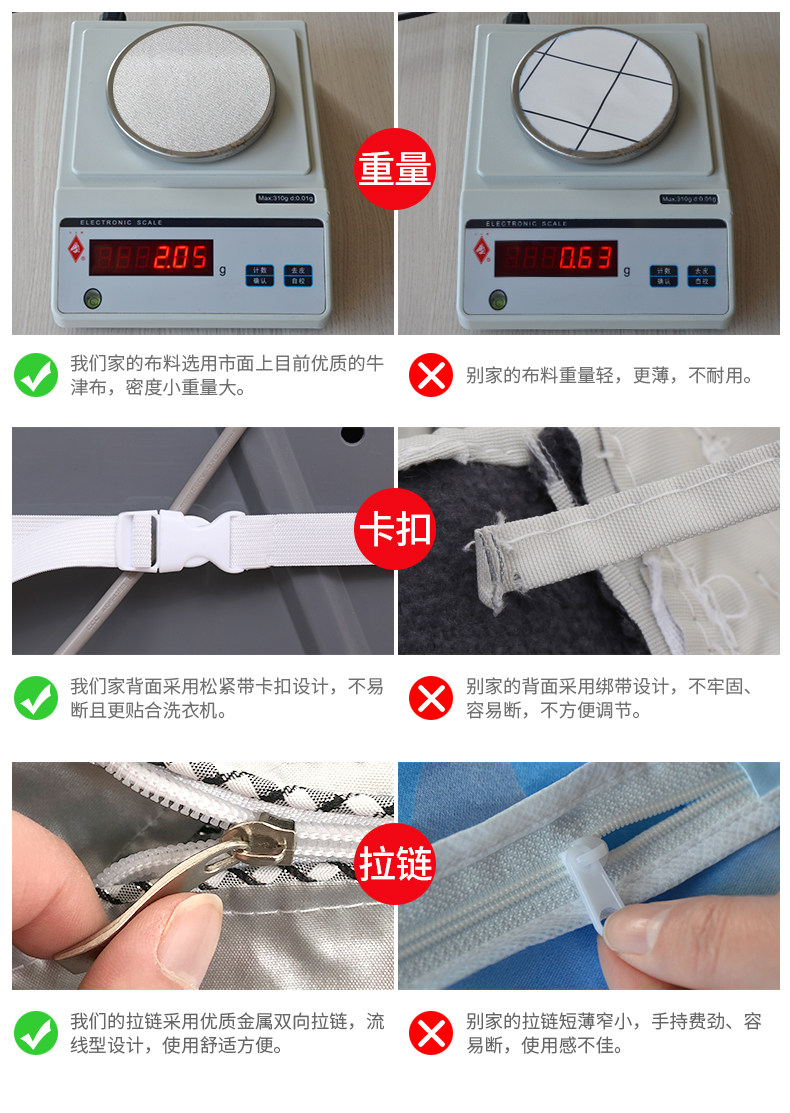 Max:310g d:0.01g

ELECTRONIC SCALE

2.05 g

计数 去皮
确认 自校

重量

Max:310g d:0.01g

ELECTRONIC SCALE

0.63 g

计数 去皮
确认 自校

我们家的布料选用市面上目前优质的牛津布，密度小重量大。

别家的布料重量轻，更薄，不耐用。

卡扣

我们家背面采用松紧带卡扣设计，不易断且更贴合洗衣机。

别家的背面采用绑带设计，不牢固、容易断，不方便调节。

拉链

我们的拉链采用优质金属双向拉链，流线型设计，使用舒适方便。

别家的拉链短薄窄小，手持费劲、容易断，使用感不佳。