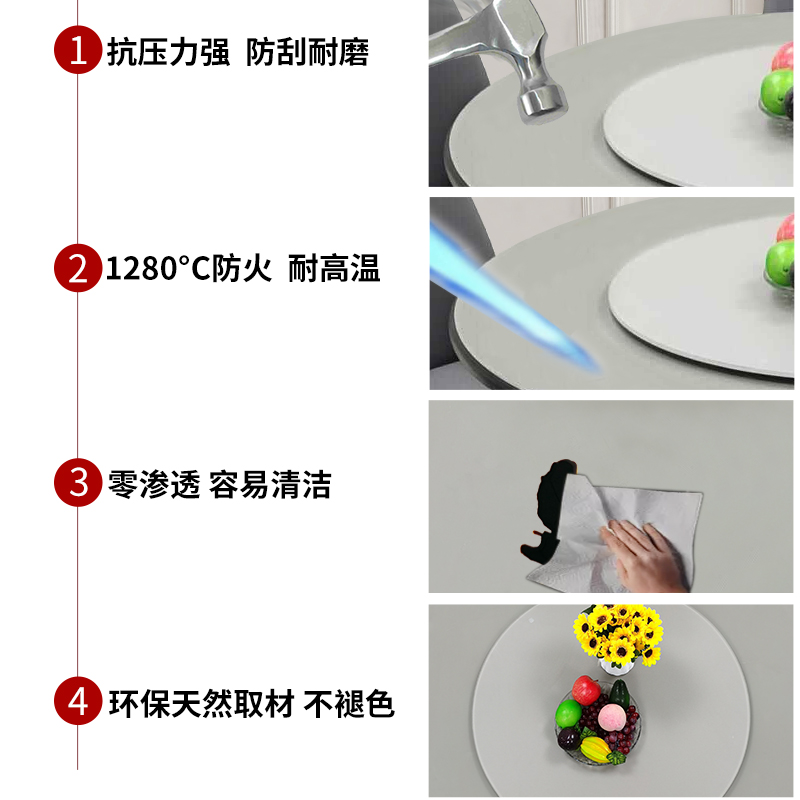 1 抗压力强 防刮耐磨

2 1280°C防火 耐高温

3 零渗透 容易清洁

4 环保天然取材 不褪色