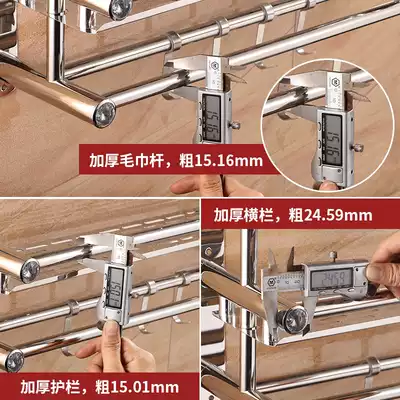 15.16

15.16

加厚毛巾杆，粗15.16mm

加厚横栏，粗24.59mm

15.01

24.59

加厚护栏，粗15.01mm