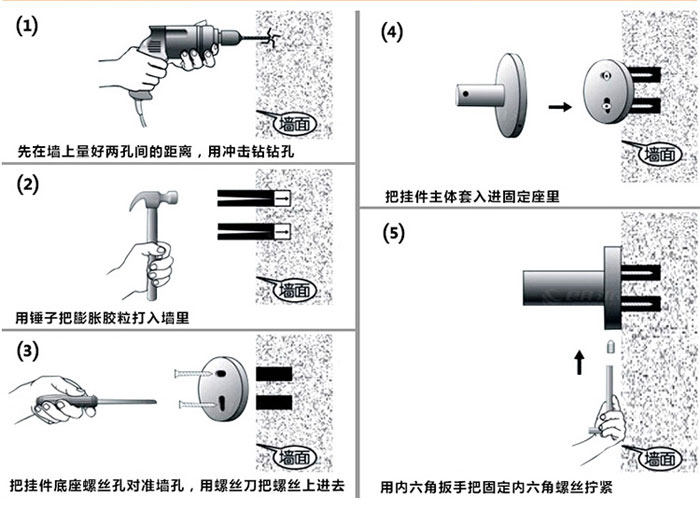 (1)

墙面

先在墙上量好两孔间的距离，用冲击钻钻孔

(2)

墙面

用锤子把膨胀胶粒打入墙里

(3)

墙面

把挂件底座螺丝孔对准墙孔，用螺丝刀把螺丝上进去

(4)

墙面

把挂件主体套入进固定座里

(5)

墙面

用内六角扳手把固定内六角螺丝拧紧