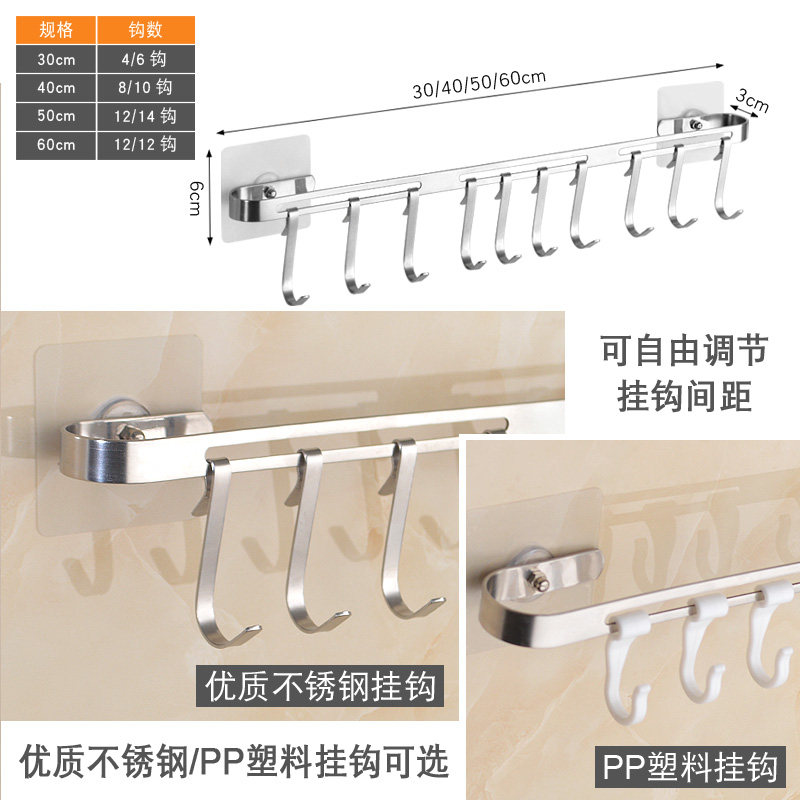 | 规格 | 钩数 |
|---|---|
| 30cm | 4/6 钩 |
| 40cm | 8/10 钩 |
| 50cm | 12/14 钩 |
| 60cm | 12/12 钩 |

30/40/50/60cm

3cm

6cm

可自由调节
挂钩间距

优质不锈钢挂钩

优质不锈钢/PP塑料挂钩可选

PP塑料挂钩