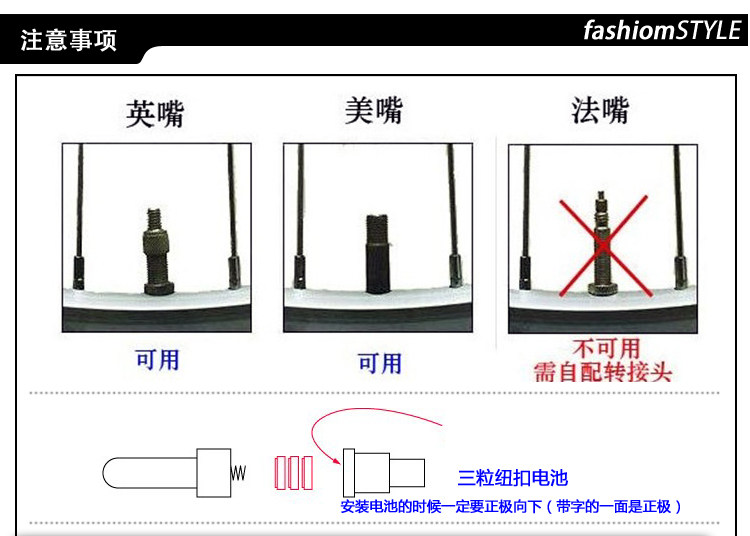 注意事项

fashiomSTYLE

英嘴

美嘴

法嘴

可用

可用

不可用
需自配转接头

三粒纽扣电池

安装电池的时候一定要正极向下（带字的一面是正极）