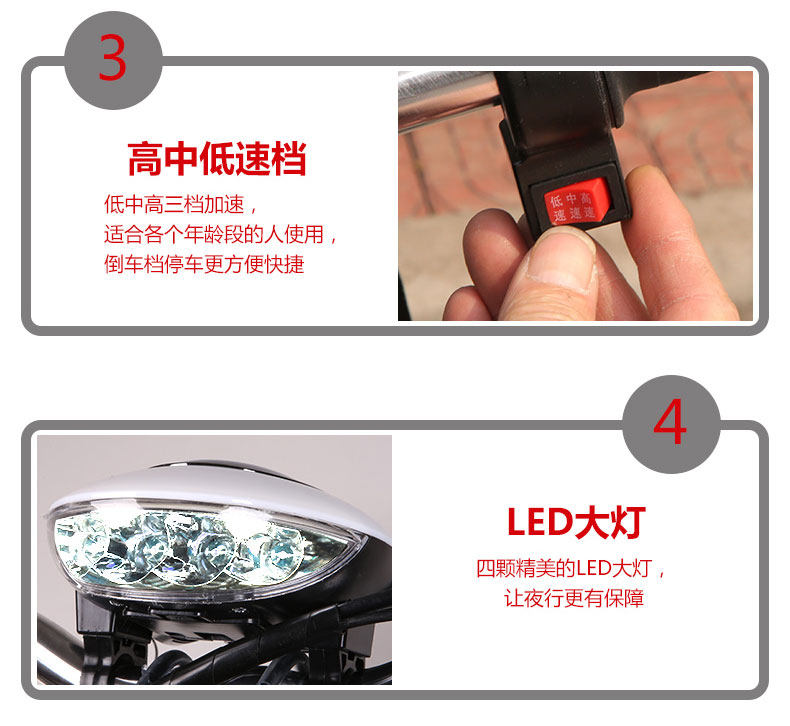 3

高中低速档

低中高三档加速，
适合各个年龄段的人使用，
倒车档停车更方便快捷

低速 中速 高速

4

LED大灯

四颗精美的LED大灯，
让夜行更有保障