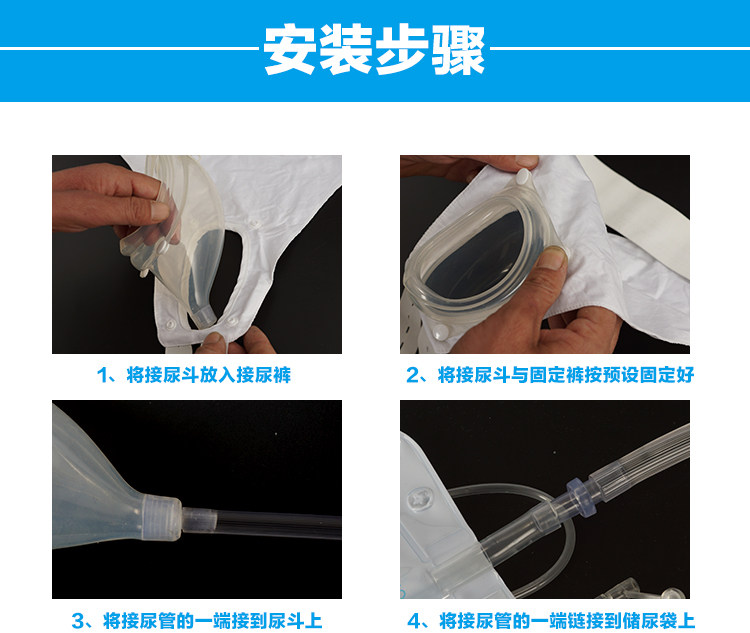 安装步骤

1、将接尿斗放入接尿裤

2、将接尿斗与固定裤按预设固定好

3、将接尿管的一端接到尿斗上

4、将接尿管的一端链接到储尿袋上