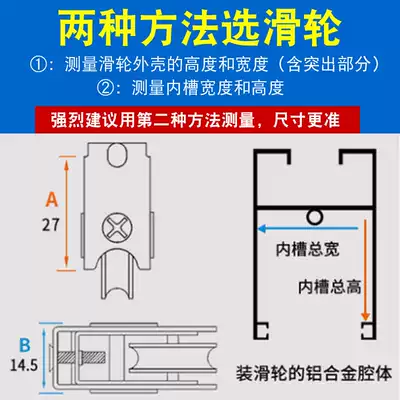 两种方法选滑轮

①：测量滑轮外壳的高度和宽度（含突出部分）

②：测量内槽宽度和高度

强烈建议用第二种方法测量，尺寸更准

A
27

B
14.5

内槽总宽

内槽总高

装滑轮的铝合金腔体