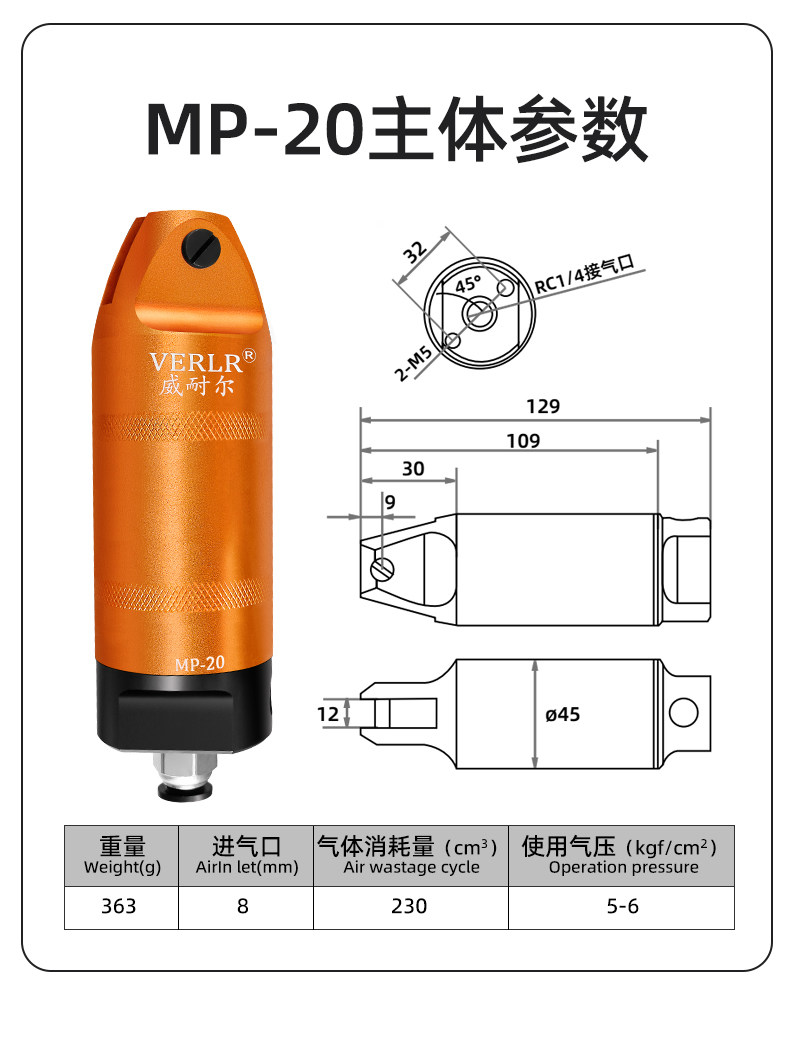 MP-20主体参数

VERLR®
威耐尔

MP-20

32
45°
RC1/4接气口
2-M5

129
109
30
9

12
ø45

| 重量 Weight(g) | 进气口 AirIn let(mm) | 气体消耗量（$cm^3$） Air wastage cycle | 使用气压（$kgf/cm^2$） Operation pressure |
|---|---|---|---|
| 363 | 8 | 230 | 5-6 |