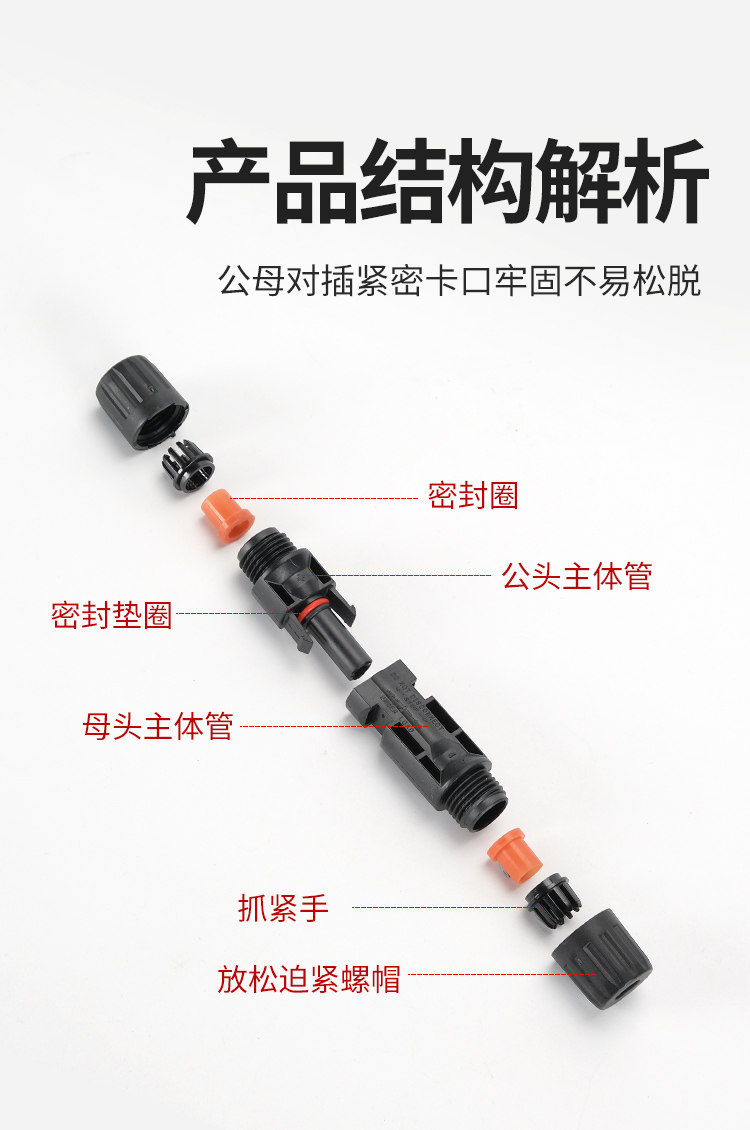 产品结构解析

公母对插紧密卡口牢固不易松脱

密封圈

公头主体管

密封垫圈

母头主体管

抓紧手

放松迫紧螺帽