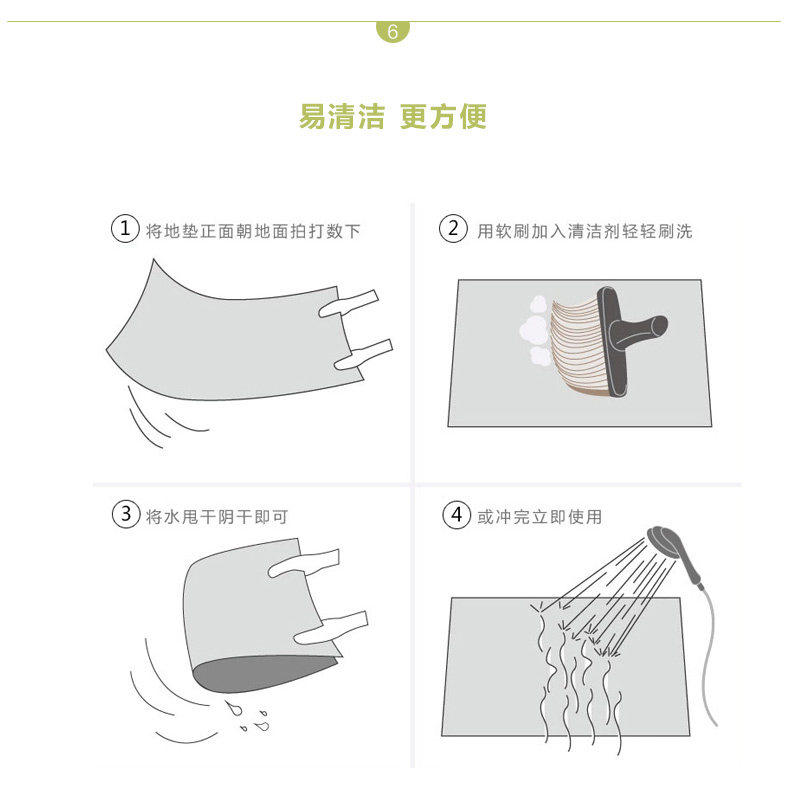 6

易清洁 更方便

① 将地垫正面朝地面拍打数下

② 用软刷加入清洁剂轻轻刷洗

③ 将水甩干阴干即可

④ 或冲完立即使用