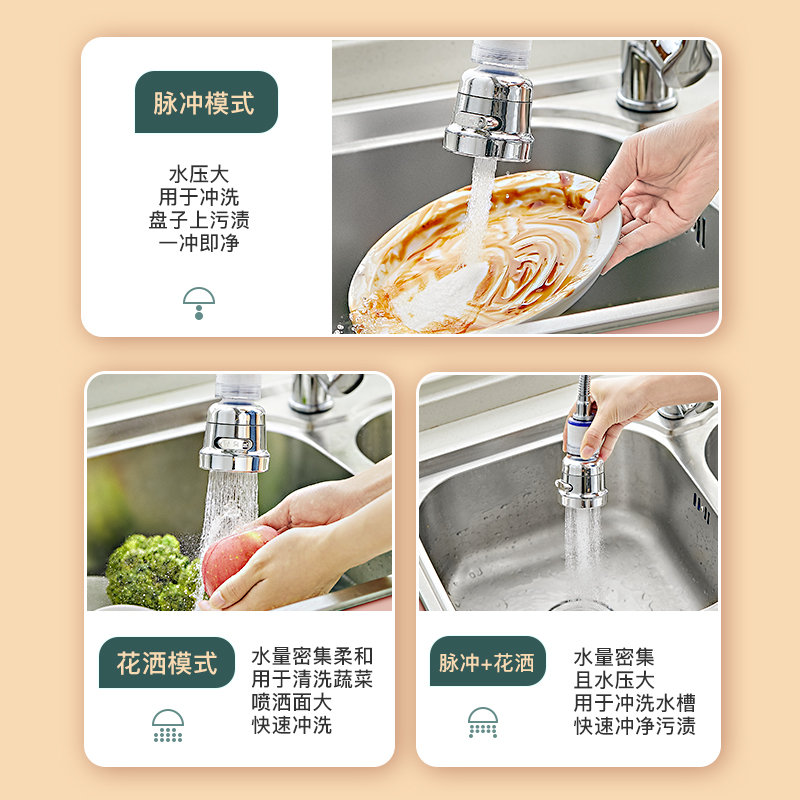 脉冲模式

水压大
用于冲洗
盘子上污渍
一冲即净

花洒模式

水量密集柔和
用于清洗蔬菜
喷洒面大
快速冲洗

脉冲+花洒

水量密集
且水压大
用于冲洗水槽
快速冲净污渍