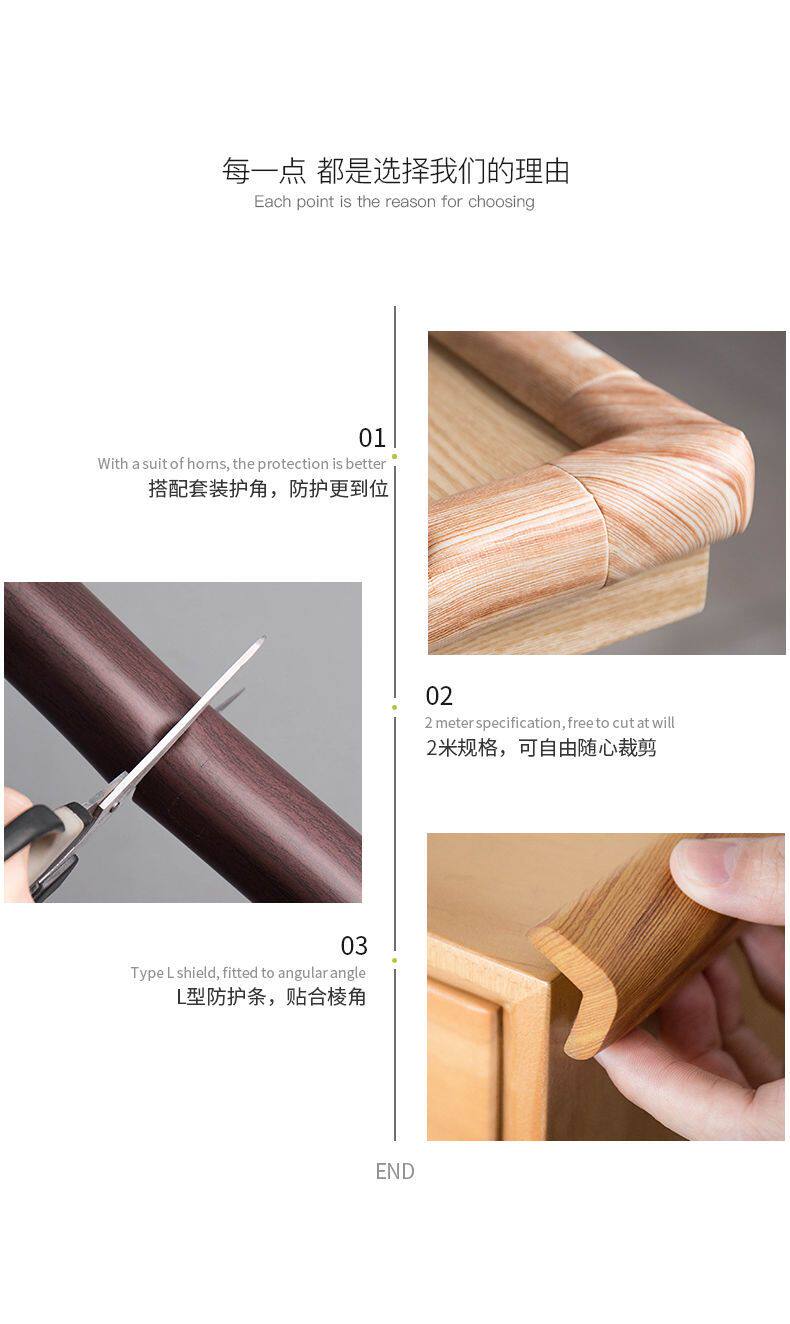 每一点 都是选择我们的理由
Each point is the reason for choosing

01
With a suit of horns, the protection is better
搭配套装护角，防护更到位

02
2 meter specification, free to cut at will
2米规格，可自由随心裁剪

03
Type L shield, fitted to angular angle
L型防护条，贴合棱角

END