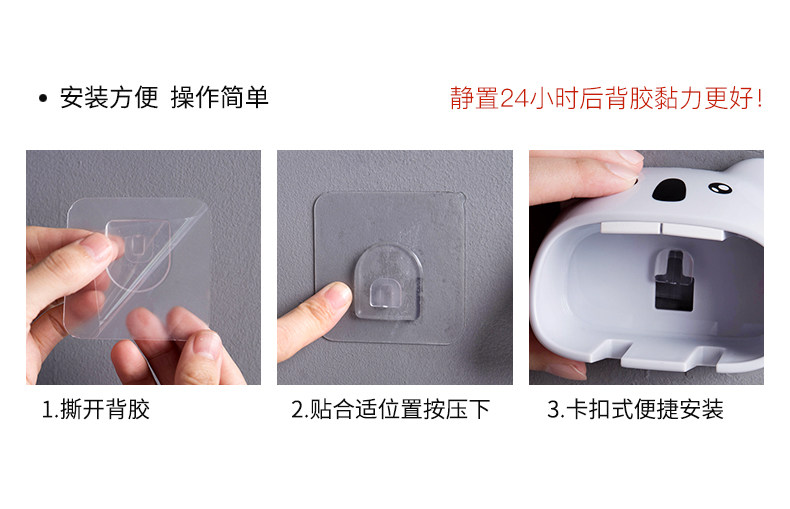 • 安装方便 操作简单

静置24小时后背胶黏力更好！

1.撕开背胶

2.贴合适位置按压下

3.卡扣式便捷安装