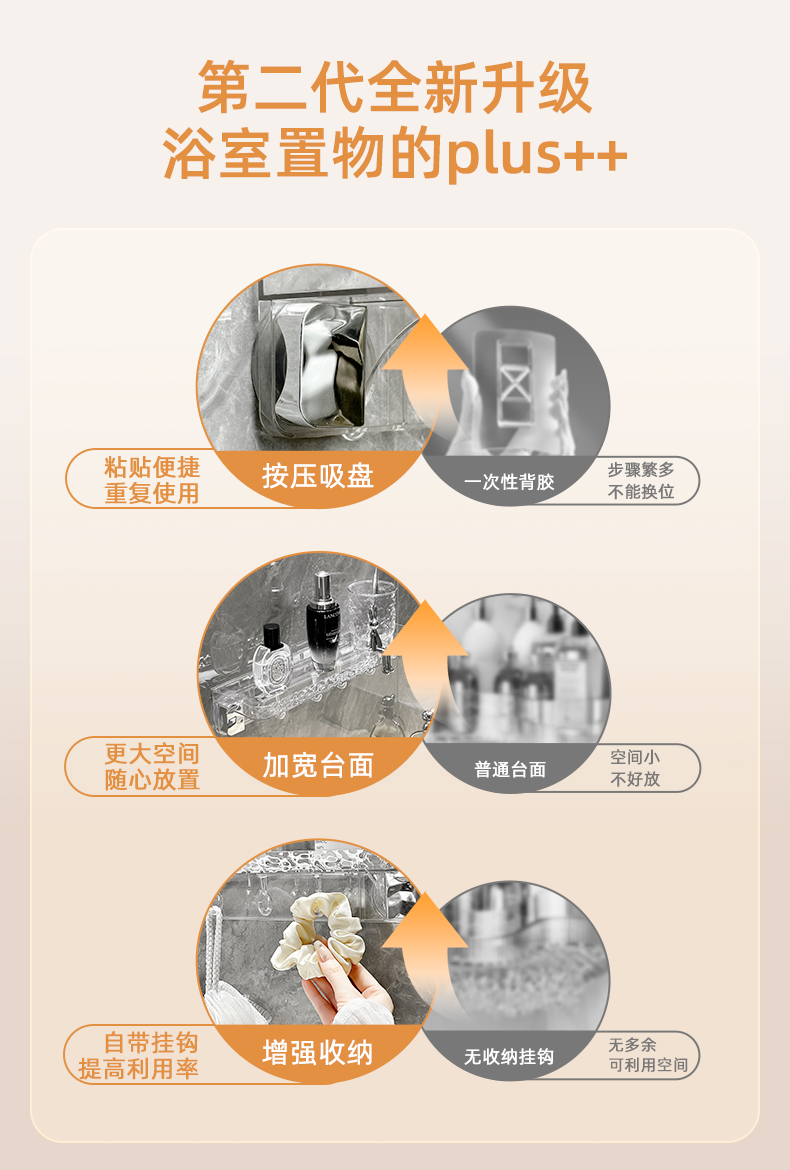 第二代全新升级
浴室置物的plus++

粘贴便捷
重复使用
按压吸盘
一次性背胶
步骤繁多
不能换位

更大空间
随心放置
加宽台面
普通台面
空间小
不好放

自带挂钩
提高利用率
增强收纳
无收纳挂钩
无多余
可利用空间