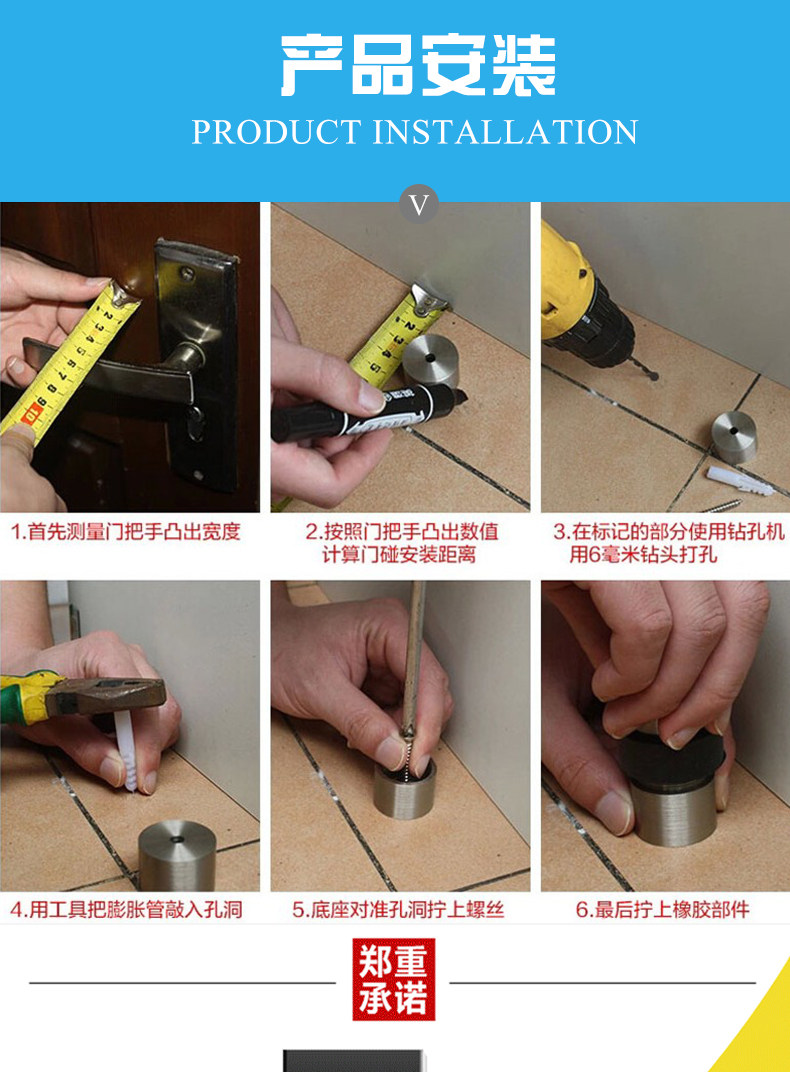 产品安装

PRODUCT INSTALLATION

V

1.首先测量门把手凸出宽度

2.按照门把手凸出数值计算门碰安装距离

3.在标记的部分使用钻孔机用6毫米钻头打孔

4.用工具把膨胀管敲入孔洞

5.底座对准孔洞拧上螺丝

6.最后拧上橡胶部件

郑重承诺