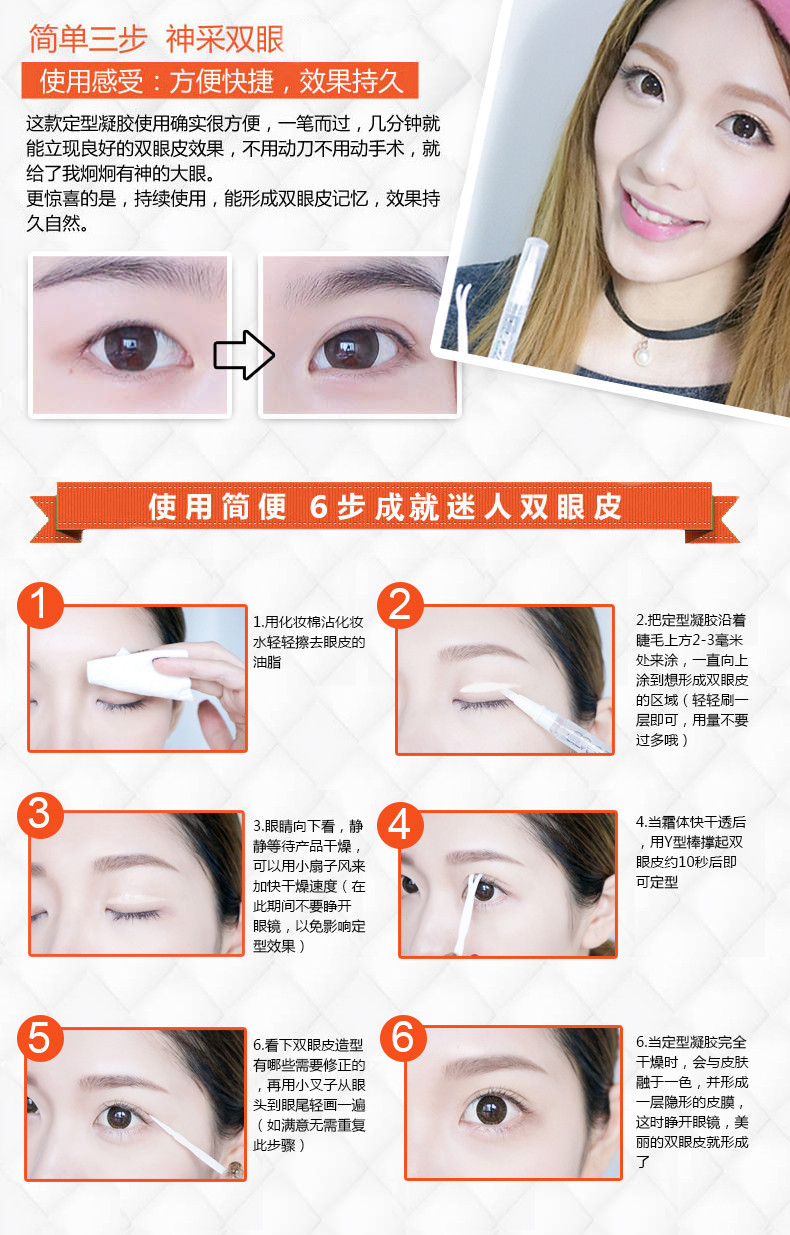 简单三步 神采双眼

使用感受：方便快捷，效果持久

这款定型凝胶使用确实很方便，一笔而过，几分钟就能立现良好的双眼皮效果，不用动刀不用动手术，就给了我炯炯有神的大眼。
更惊喜的是，持续使用，能形成双眼皮记忆，效果持久自然。

使用简便 6步成就迷人双眼皮

1

1.用化妆棉沾化妆水轻轻擦去眼皮的油脂

2

2.把定型凝胶沿着睫毛上方2-3毫米处来涂，一直向上涂到想形成双眼皮的区域（轻轻刷一层即可，用量不要过多哦）

3

3.眼睛向下看，静静等待产品干燥，可以用小扇子风来加快干燥速度（在此期间不要睁开眼镜，以免影响定型效果）

4

4.当霜体快干透后，用Y型棒撑起双眼皮约10秒后即可定型

5

6.看下双眼皮造型有哪些需要修正的，再用小叉子从眼头到眼尾轻画一遍（如满意无需重复此步骤）

6

6.当定型凝胶完全干燥时，会与皮肤融于一色，并形成一层隐形的皮膜，这时睁开眼镜，美丽的双眼皮就形成了