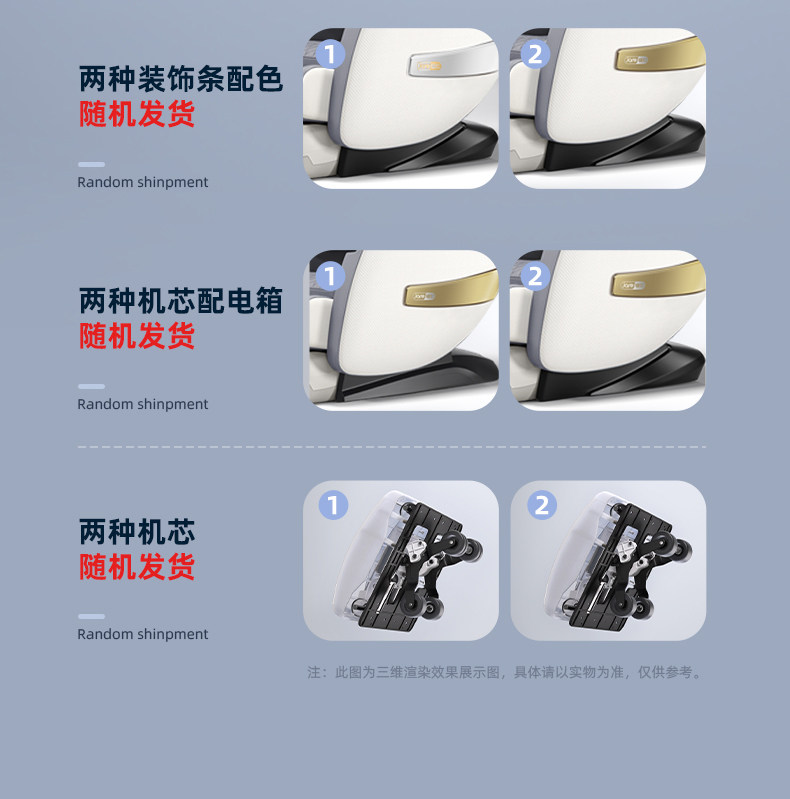 两种装饰条配色
随机发货

Random shinpment

1

2

两种机芯配电箱
随机发货

Random shinpment

1

2

两种机芯
随机发货

Random shinpment

1

2

注：此图为三维渲染效果展示图，具体请以实物为准，仅供参考。