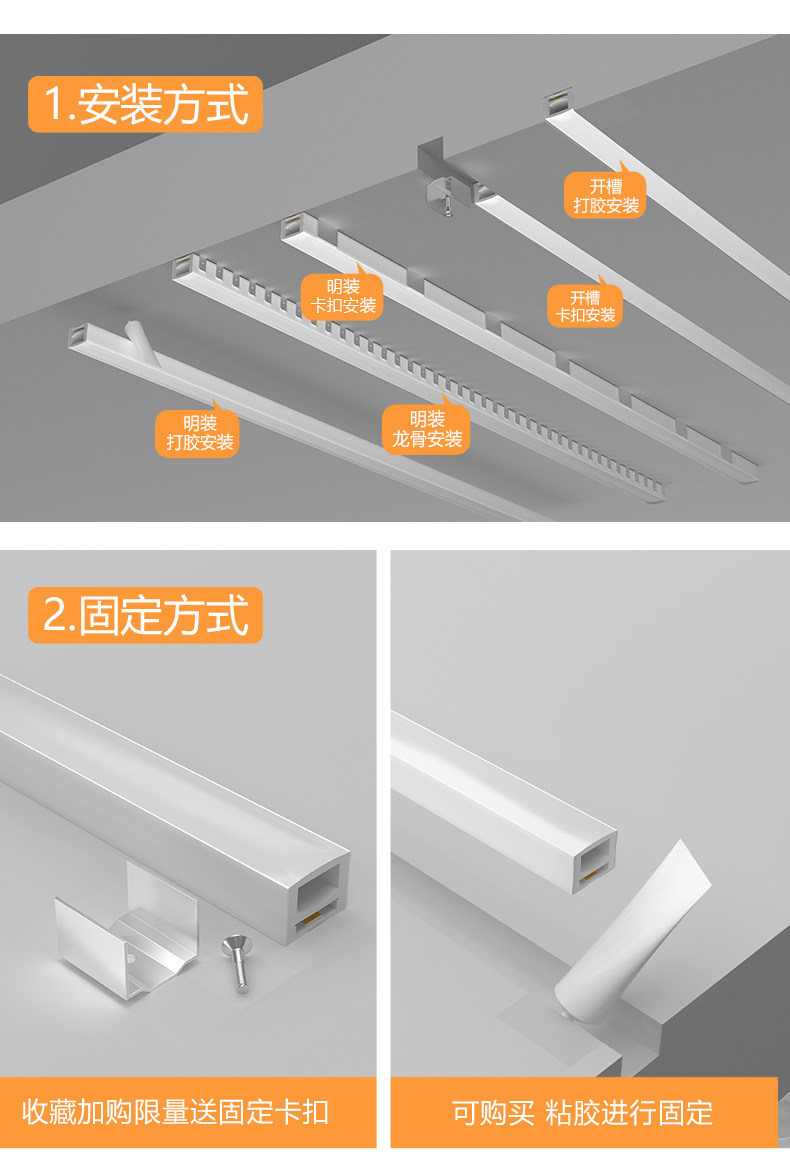 1.安装方式

开槽
打胶安装

明装
卡扣安装

开槽
卡扣安装

明装
打胶安装

明装
龙骨安装

2.固定方式

收藏加购限量送固定卡扣

可购买 粘胶进行固定