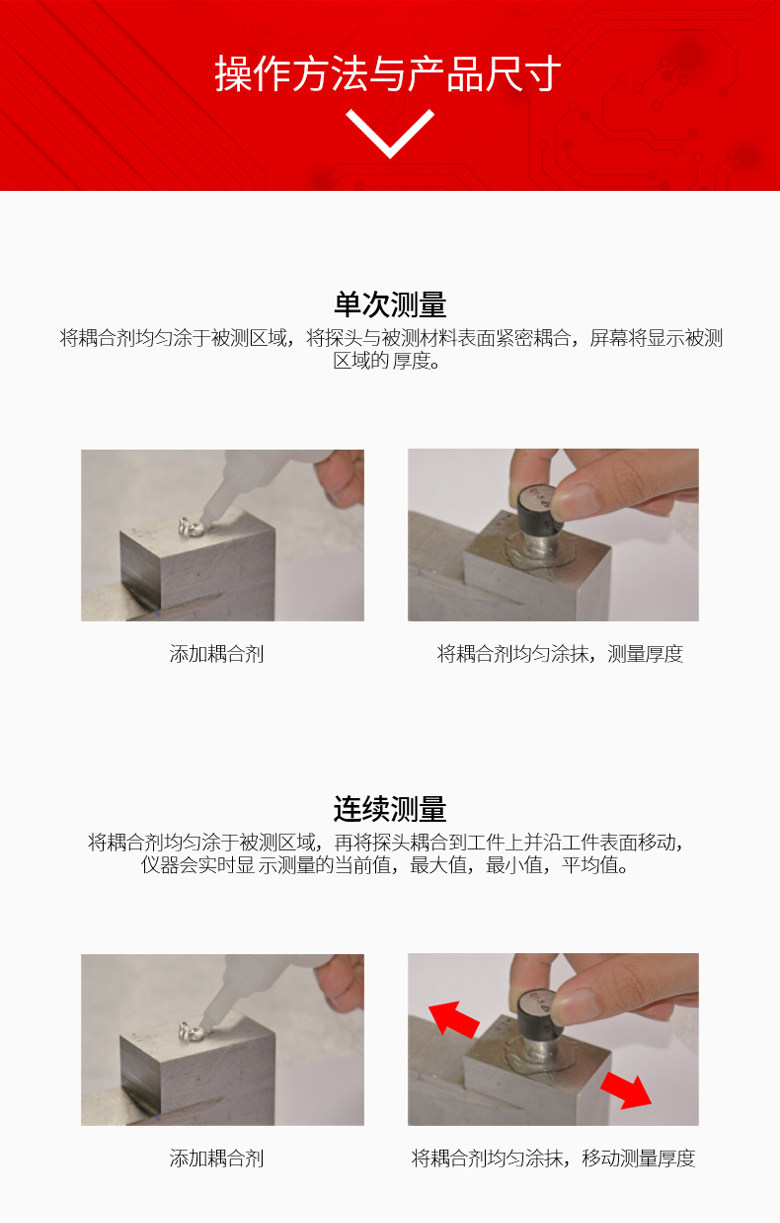 操作方法与产品尺寸

单次测量

将耦合剂均匀涂于被测区域，将探头与被测材料表面紧密耦合，屏幕将显示被测区域的 厚度。

添加耦合剂

将耦合剂均匀涂抹，测量厚度

连续测量

将耦合剂均匀涂于被测区域，再将探头耦合到工件上并沿工件表面移动，仪器会实时显 示测量的当前值，最大值，最小值，平均值。

添加耦合剂

将耦合剂均匀涂抹，移动测量厚度