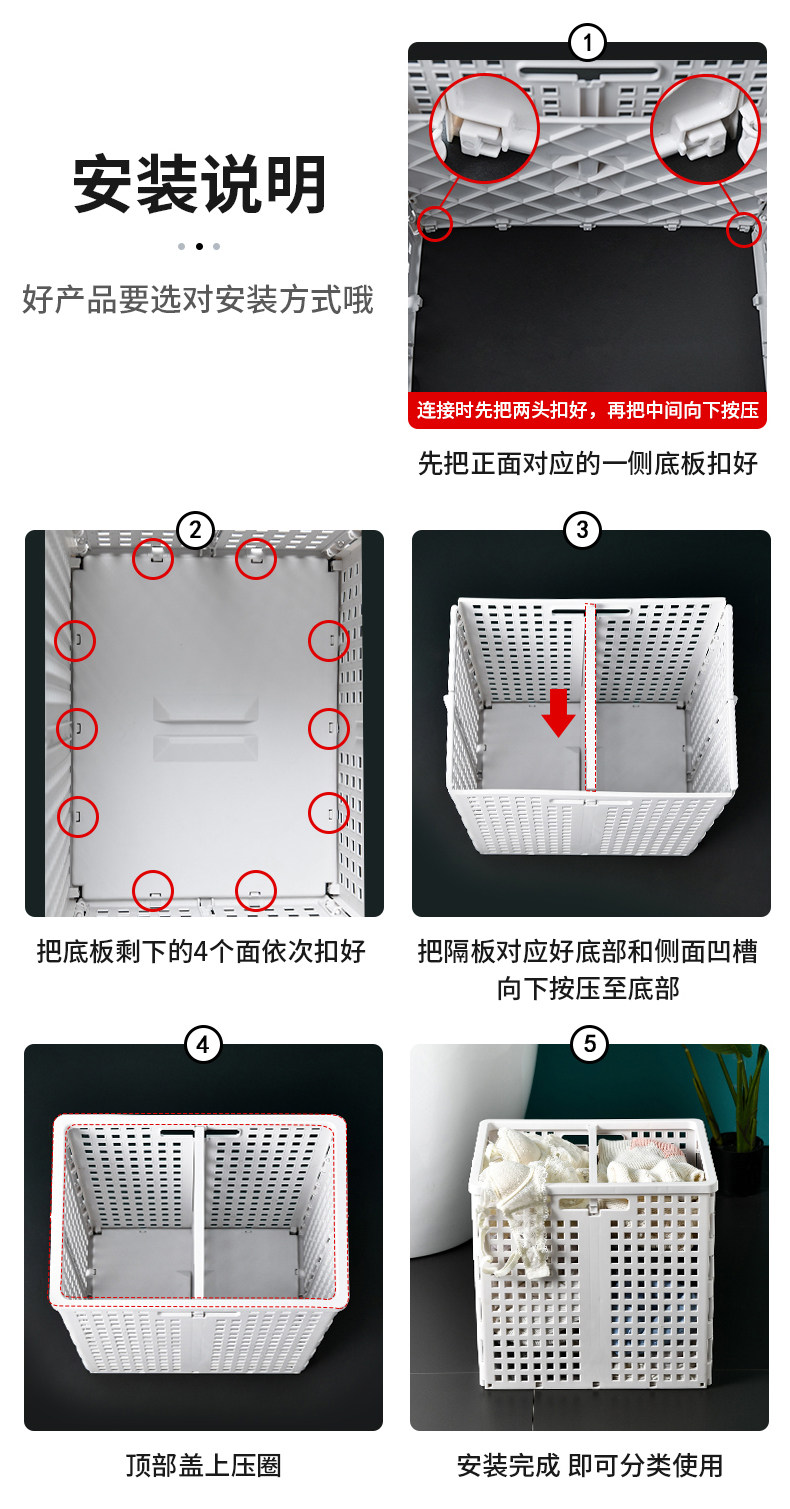 安装说明

好产品要选对安装方式哦

1

连接时先把两头扣好，再把中间向下按压

先把正面对应的一侧底板扣好

2

把底板剩下的4个面依次扣好

3

把隔板对应好底部和侧面凹槽向下按压至底部

4

顶部盖上压圈

5

安装完成 即可分类使用