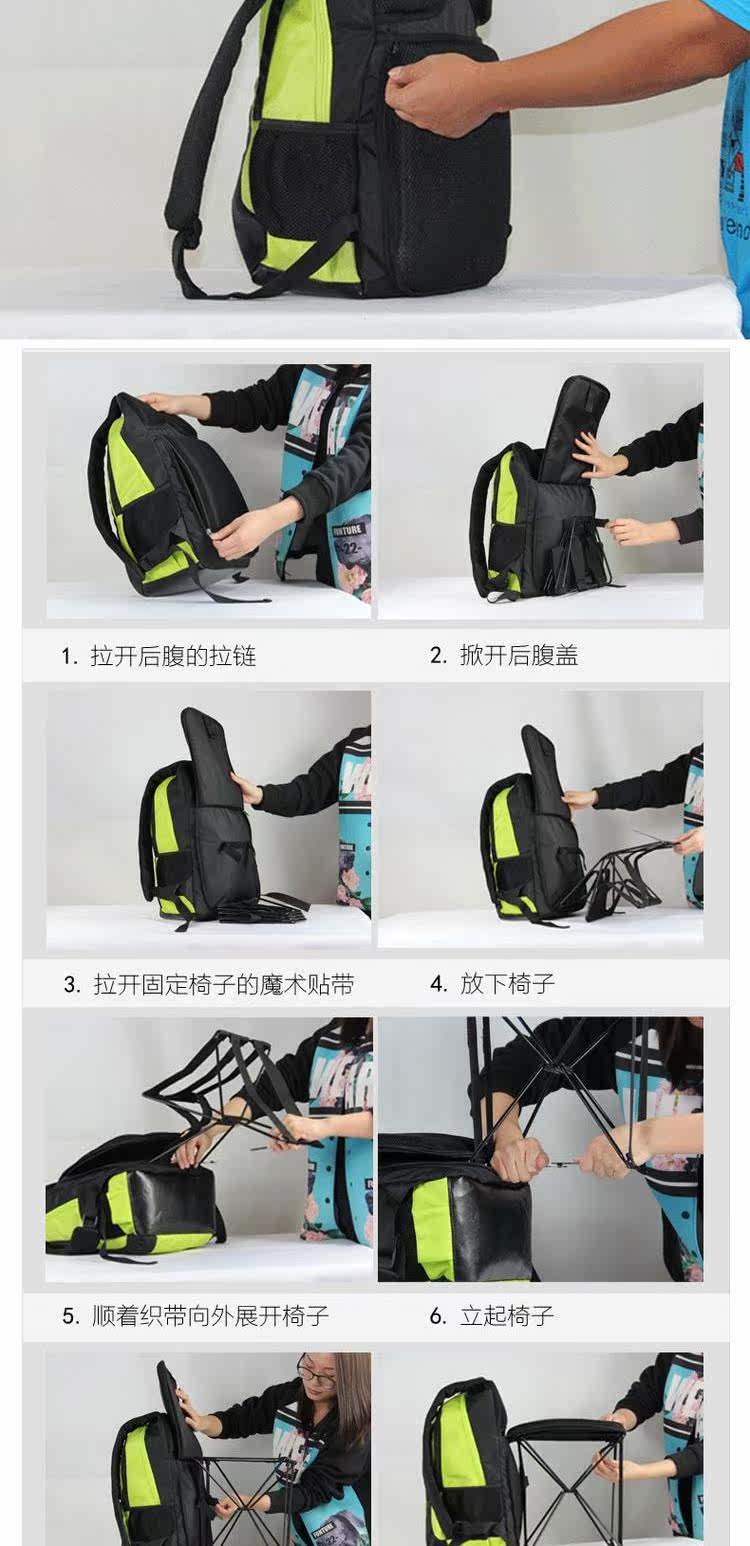 1. 拉开后腹的拉链

2. 掀开后腹盖

3. 拉开固定椅子的魔术贴带

4. 放下椅子

5. 顺着织带向外展开椅子

6. 立起椅子