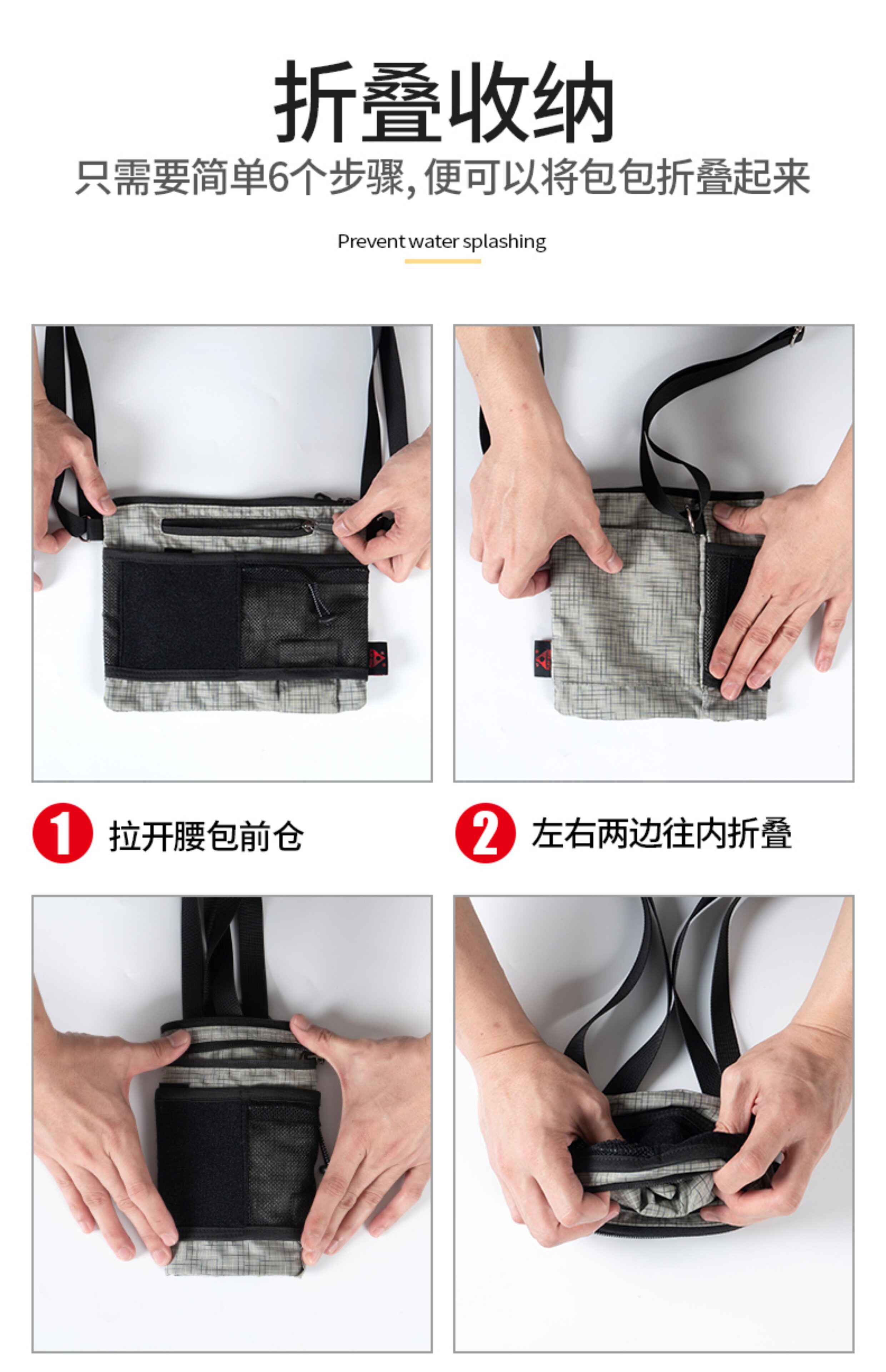 折叠收纳

只需要简单6个步骤，便可以将包包折叠起来

Prevent water splashing

1 拉开腰包前仓

2 左右两边往内折叠