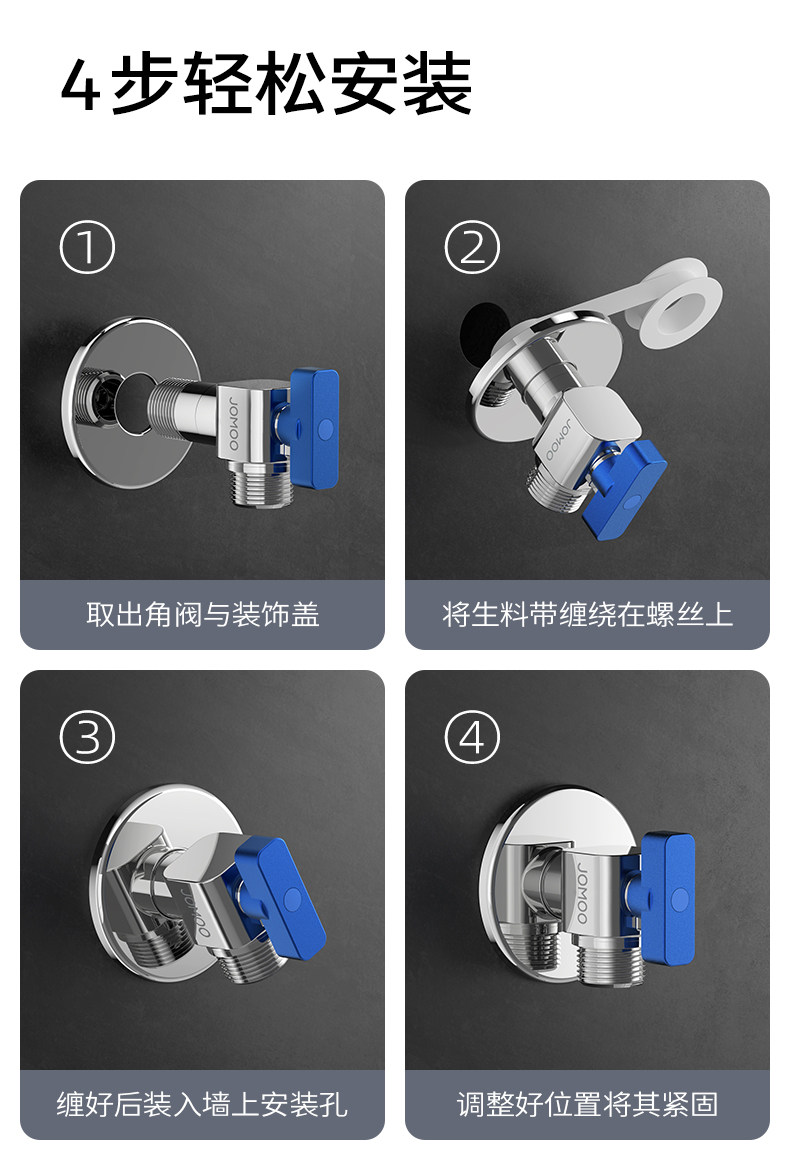 4步轻松安装

①

JOMOO

取出角阀与装饰盖

②

JOMOO

将生料带缠绕在螺丝上

③

JOMOO

缠好后装入墙上安装孔

④

JOMOO

调整好位置将其紧固