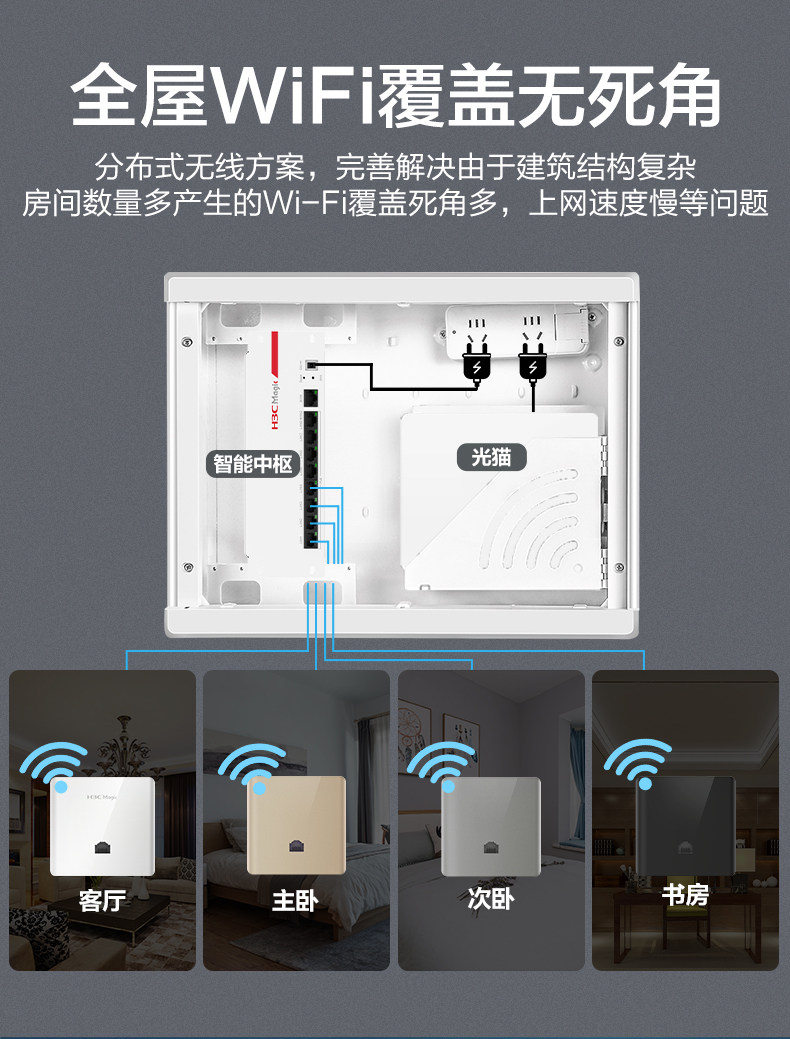 全屋WiFi覆盖无死角

分布式无线方案，完善解决由于建筑结构复杂
房间数量多产生的Wi-Fi覆盖死角多，上网速度慢等问题

H3C Magic

智能中枢

光猫

H3C Magic

客厅

主卧

次卧

书房