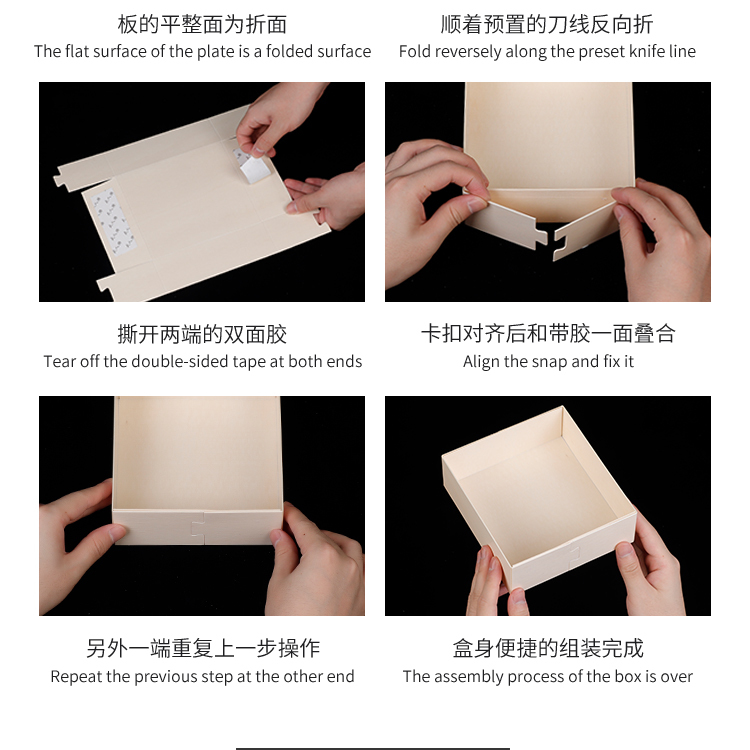 板的平整面为折面
The flat surface of the plate is a folded surface

顺着预置的刀线反向折
Fold reversely along the preset knife line

撕开两端的双面胶
Tear off the double-sided tape at both ends

卡扣对齐后和带胶一面叠合
Align the snap and fix it

另外一端重复上一步操作
Repeat the previous step at the other end

盒身便捷的组装完成
The assembly process of the box is over