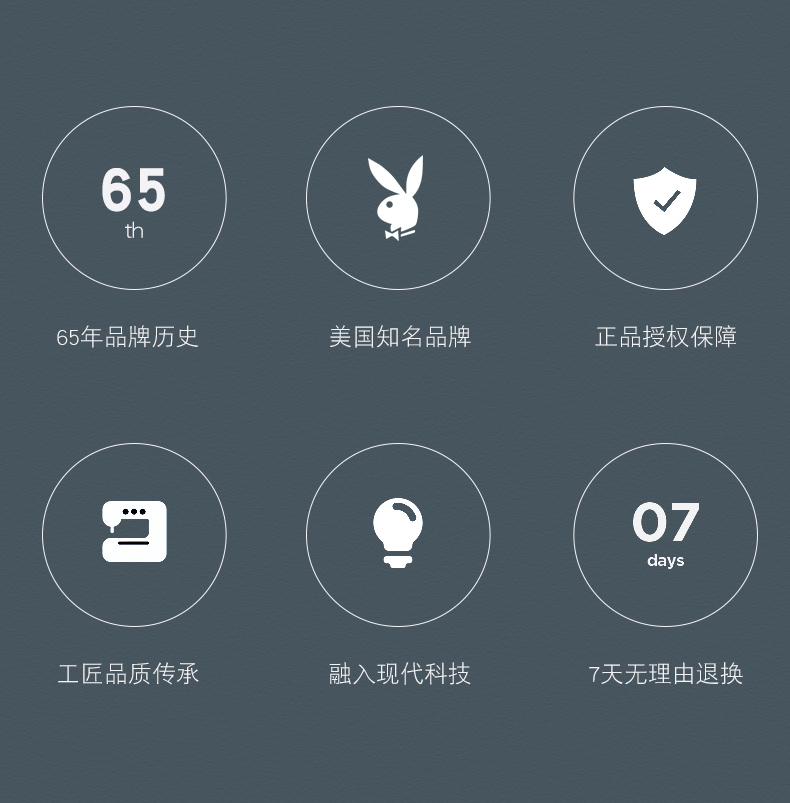 65
th

65年品牌历史

美国知名品牌

正品授权保障

工匠品质传承

融入现代科技

07
days

7天无理由退换