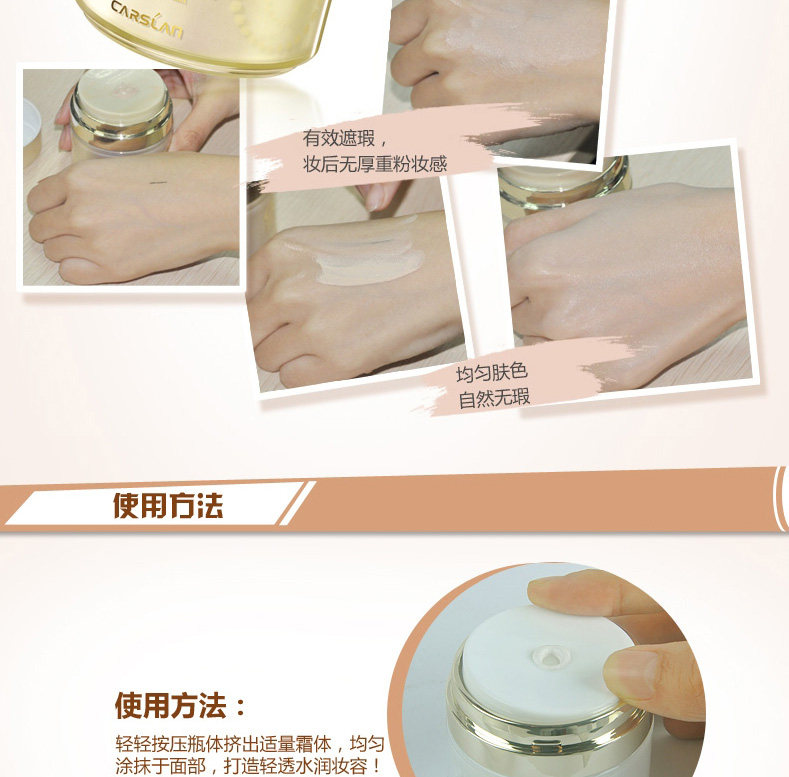 CARSLAN

有效遮瑕，
妆后无厚重粉妆感

均匀肤色
自然无瑕

使用方法

使用方法：
轻轻按压瓶体挤出适量霜体，均匀涂抹于面部，打造轻透水润妆容！