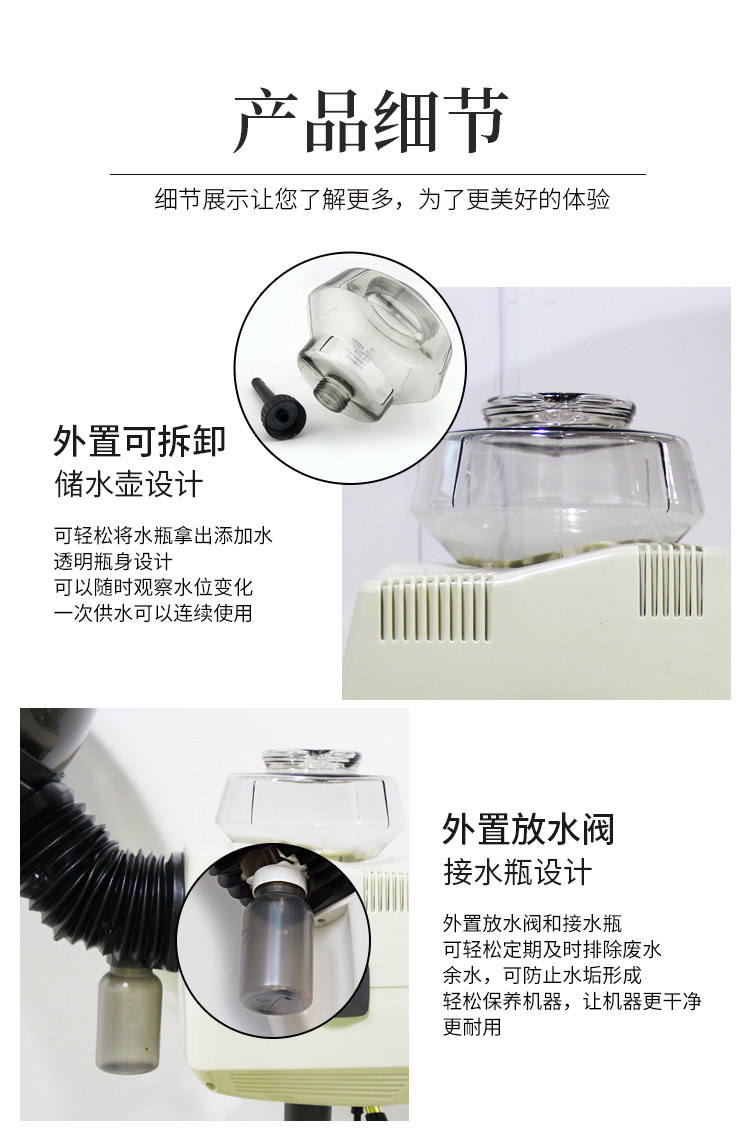 产品细节

细节展示让您了解更多，为了更美好的体验

外置可拆卸
储水壶设计

可轻松将水瓶拿出添加水
透明瓶身设计
可以随时观察水位变化
一次供水可以连续使用

外置放水阀
接水瓶设计

外置放水阀和接水瓶
可轻松定期及时排除废水
余水，可防止水垢形成
轻松保养机器，让机器更干净
更耐用