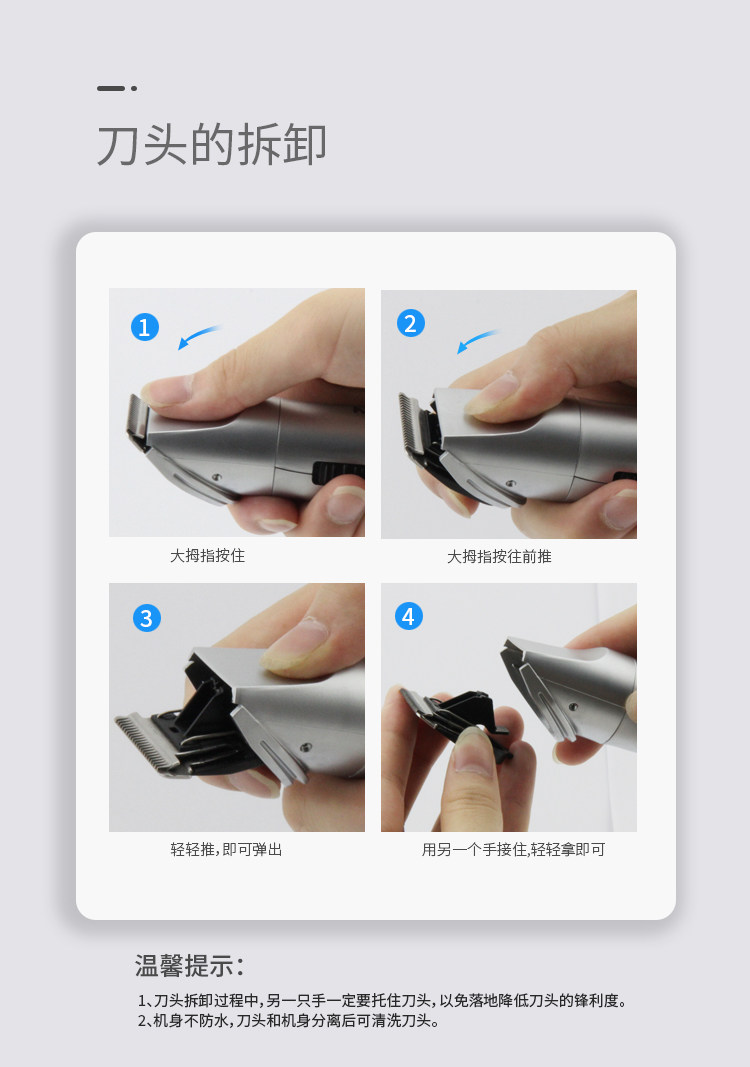 刀头的拆卸

1
大拇指按住

2
大拇指按往前推

3
轻轻推，即可弹出

4
用另一个手接住，轻轻拿即可

温馨提示：

1、刀头拆卸过程中，另一只手一定要托住刀头，以免落地降低刀头的锋利度。
2、机身不防水，刀头和机身分离后可清洗刀头。