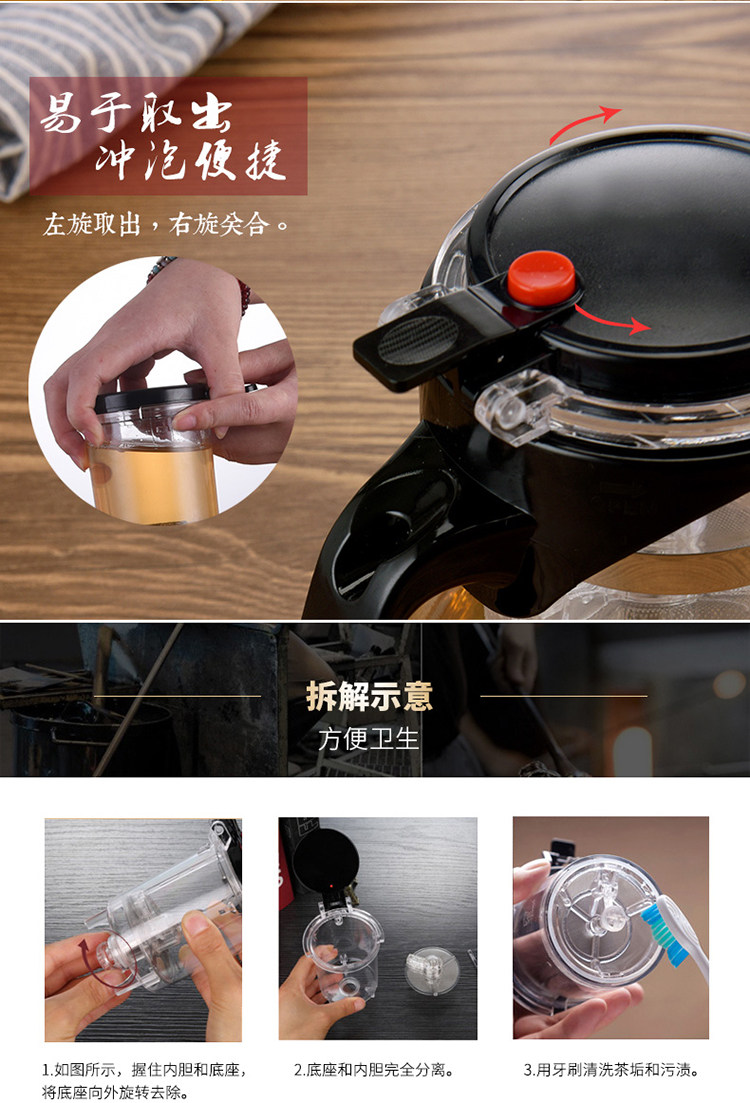 易于取出
冲泡便捷

左旋取出，右旋关合。

拆解示意

方便卫生

1.如图所示，握住内胆和底座，将底座向外旋转去除。

2.底座和内胆完全分离。

3.用牙刷清洗茶垢和污渍。