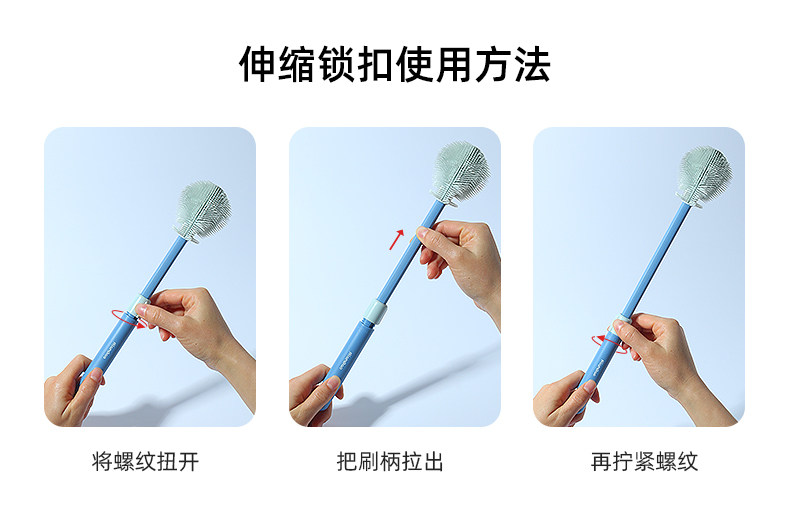 伸缩锁扣使用方法

将螺纹扭开

把刷柄拉出

再拧紧螺纹