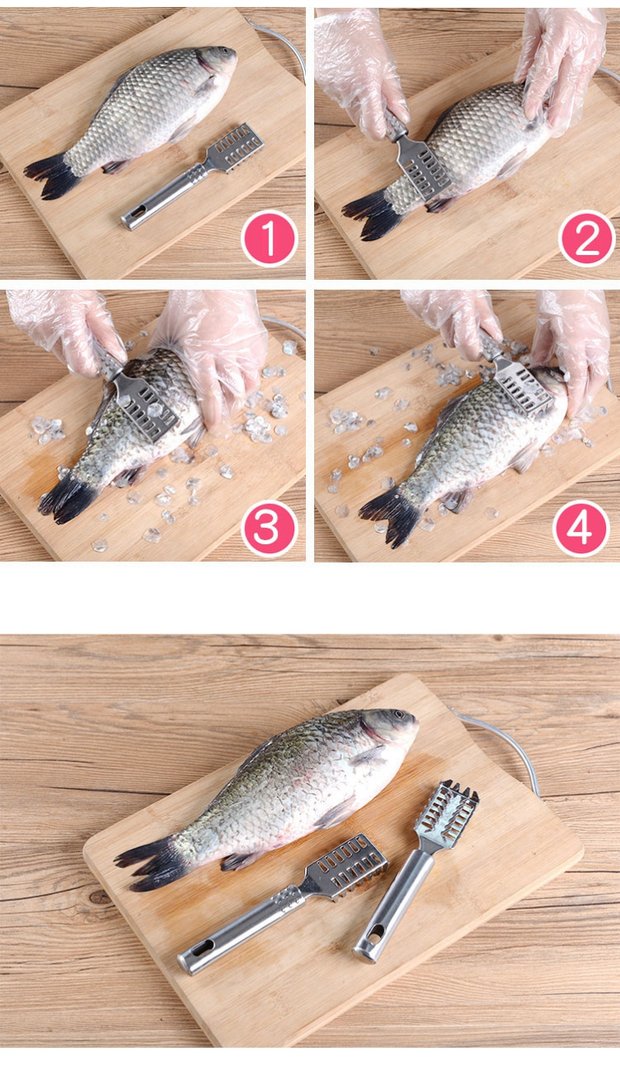 1

2

3

4