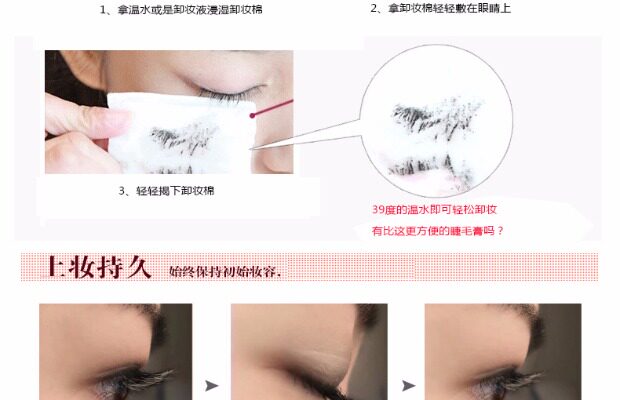 1、拿温水或是卸妆液浸湿卸妆棉

2、拿卸妆棉轻轻敷在眼睛上

3、轻轻揭下卸妆棉

39度的温水即可轻松卸妆

有比这更方便的睫毛膏吗？

上妆持久 始终保持初始妆容.