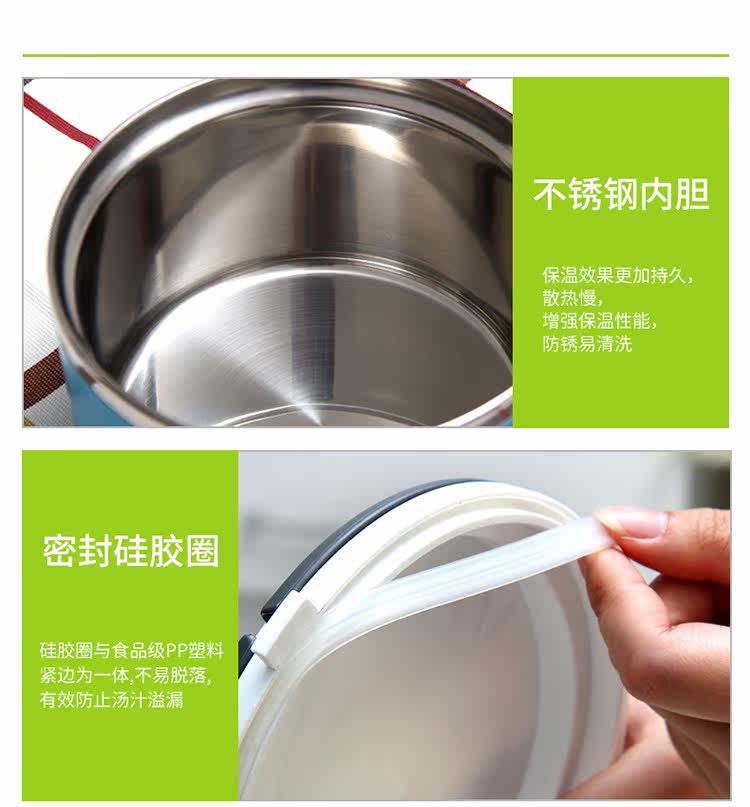 不锈钢内胆

保温效果更加持久，
散热慢，
增强保温性能，
防锈易清洗

密封硅胶圈

硅胶圈与食品级PP塑料
紧边为一体，不易脱落，
有效防止汤汁溢漏