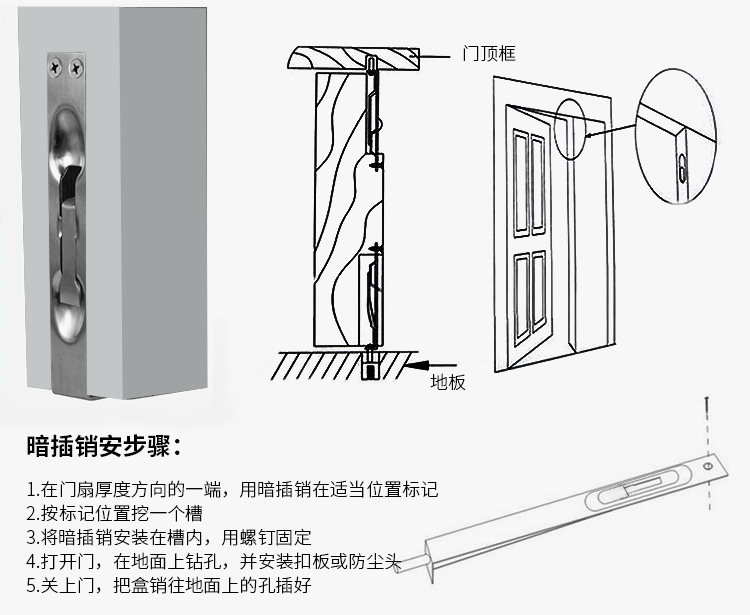 门顶框

地板

暗插销安步骤：

1.在门扇厚度方向的一端，用暗插销在适当位置标记
2.按标记位置挖一个槽
3.将暗插销安装在槽内，用螺钉固定
4.打开门，在地面上钻孔，并安装扣板或防尘头
5.关上门，把盒销往地面上的孔插好