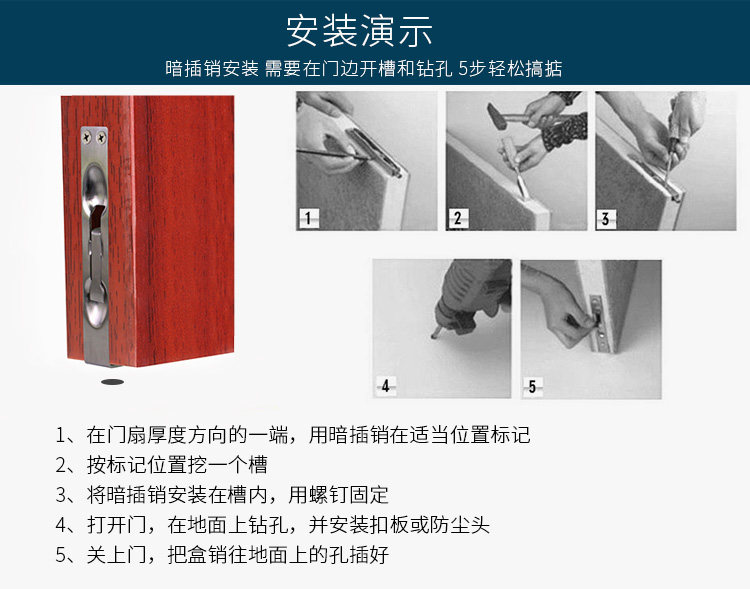 安装演示

暗插销安装 需要在门边开槽和钻孔 5步轻松搞掂

1

2

3

4

5

1、在门扇厚度方向的一端，用暗插销在适当位置标记

2、按标记位置挖一个槽

3、将暗插销安装在槽内，用螺钉固定

4、打开门，在地面上钻孔，并安装扣板或防尘头

5、关上门，把盒销往地面上的孔插好