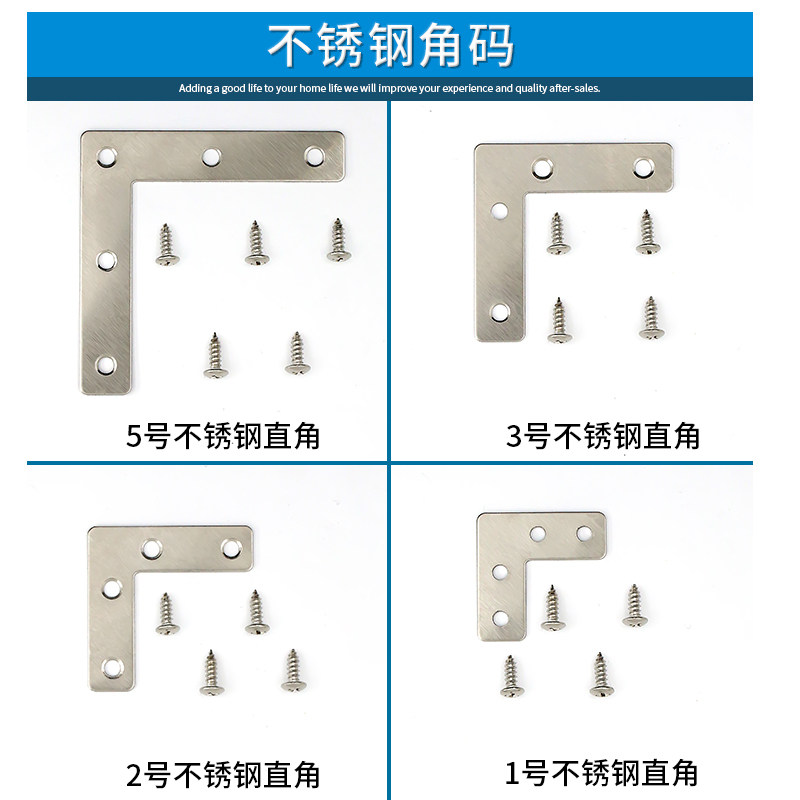 不锈钢角码

Adding a good life to your home life we will improve your experience and quality after-sales.

5号不锈钢直角

3号不锈钢直角

2号不锈钢直角

1号不锈钢直角