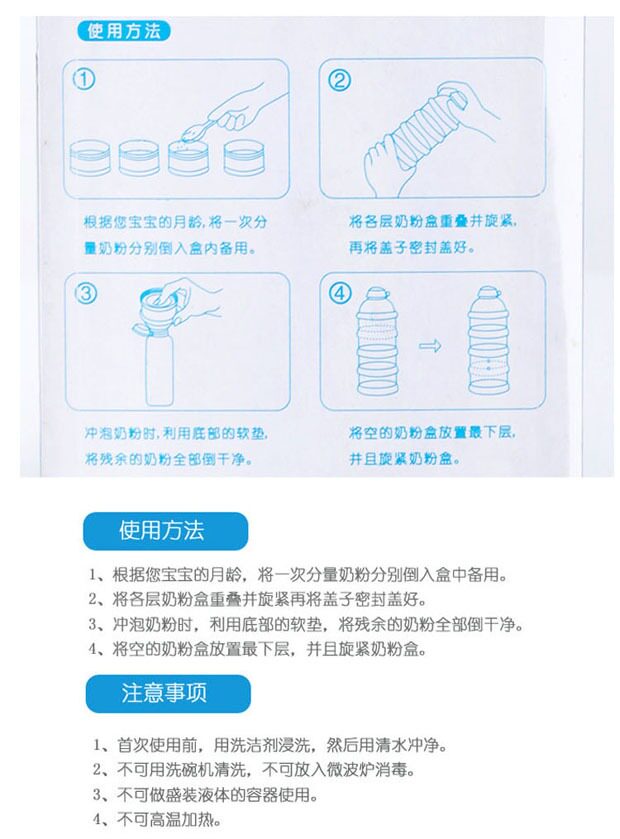 使用方法

①

根据您宝宝的月龄，将一次分量奶粉分别倒入盒内备用。

②

将各层奶粉盒重叠并旋紧，再将盖子密封盖好。

③

冲泡奶粉时，利用底部的软垫，将残余的奶粉全部倒干净。

④

将空的奶粉盒放置最下层，并且旋紧奶粉盒。

使用方法

1、根据您宝宝的月龄，将一次分量奶粉分别倒入盒中备用。
2、将各层奶粉盒重叠并旋紧再将盖子密封盖好。
3、冲泡奶粉时，利用底部的软垫，将残余的奶粉全部倒干净。
4、将空的奶粉盒放置最下层，并且旋紧奶粉盒。

注意事项

1、首次使用前，用洗洁剂浸洗，然后用清水冲净。
2、不可用洗碗机清洗，不可放入微波炉消毒。
3、不可做盛装液体的容器使用。
4、不可高温加热。