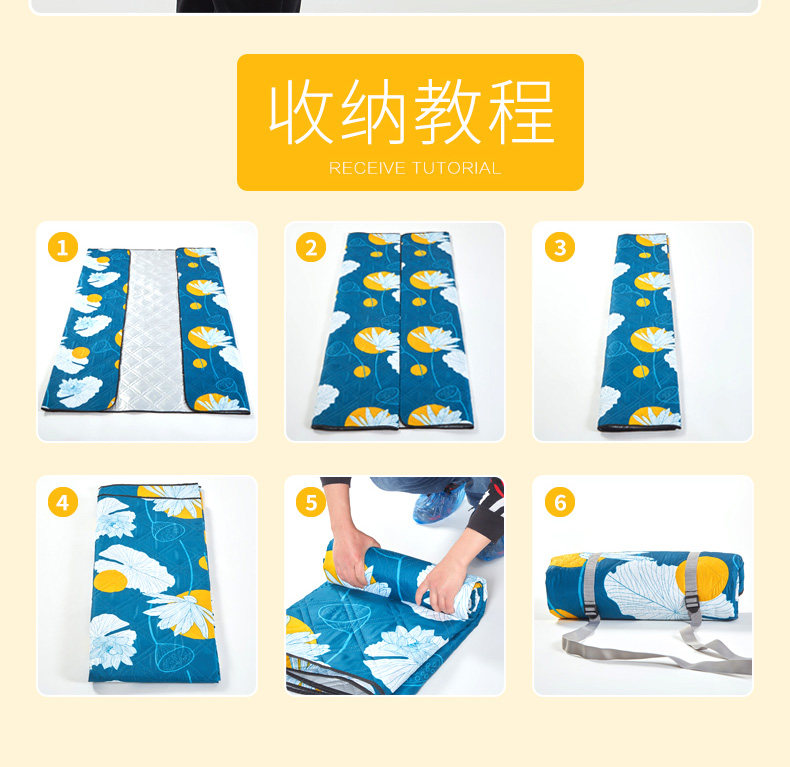 收纳教程
RECEIVE TUTORIAL

1

2

3

4

5

6