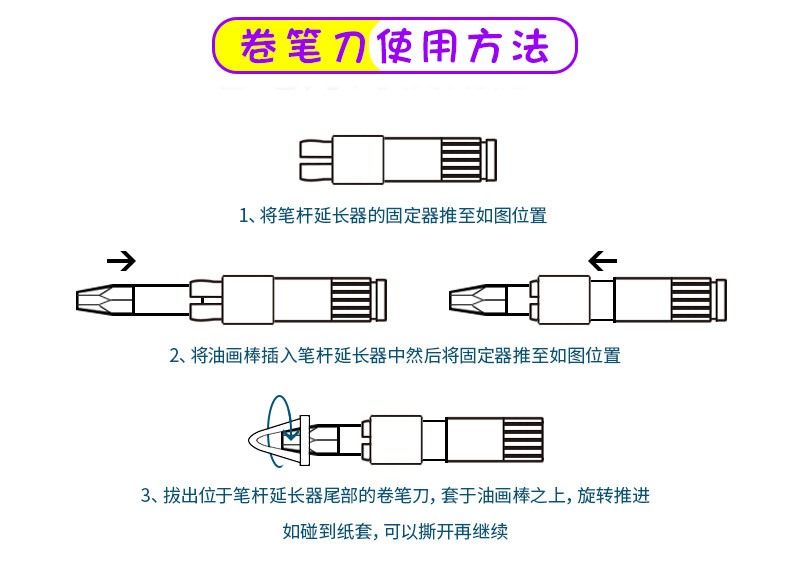 卷笔刀使用方法

1、将笔杆延长器的固定器推至如图位置

2、将油画棒插入笔杆延长器中然后将固定器推至如图位置

3、拔出位于笔杆延长器尾部的卷笔刀，套于油画棒之上，旋转推进

如碰到纸套，可以撕开再继续