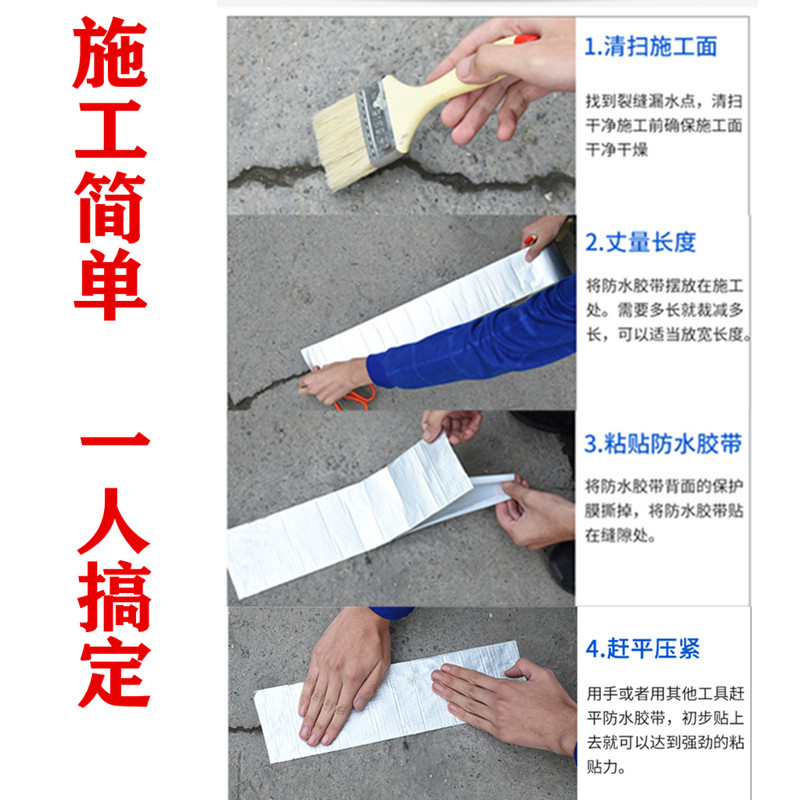 施工简单

一人搞定

1.清扫施工面

找到裂缝漏水点，清扫干净施工前确保施工面干净干燥

2.丈量长度

将防水胶带摆放在施工处。需要多长就裁减多长，可以适当放宽长度。

3.粘贴防水胶带

将防水胶带背面的保护膜撕掉，将防水胶带贴在缝隙处。

4.赶平压紧

用手或者用其他工具赶平防水胶带，初步贴上去就可以达到强劲的粘贴力。