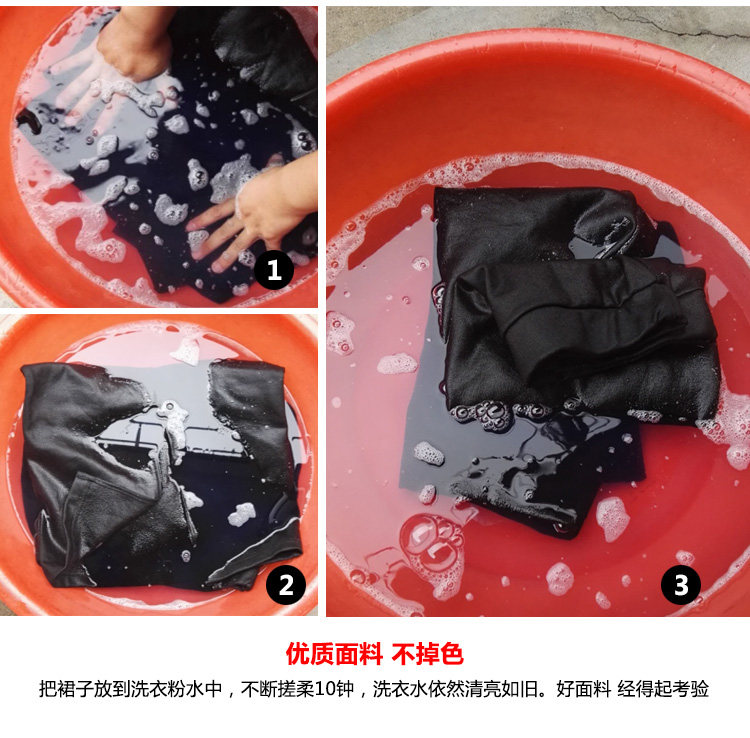 1

2

3

优质面料 不掉色

把裙子放到洗衣粉水中，不断搓柔10钟，洗衣水依然清亮如旧。好面料 经得起考验