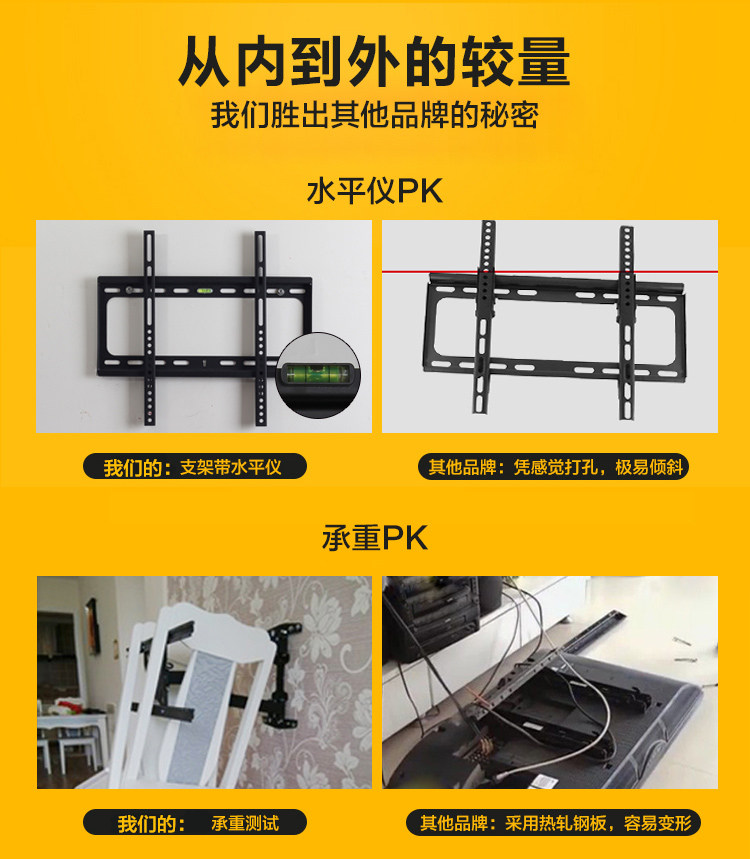 从内到外的较量
我们胜出其他品牌的秘密

水平仪PK

我们的：支架带水平仪

其他品牌：凭感觉打孔，极易倾斜

承重PK

我们的： 承重测试

其他品牌：采用热轧钢板，容易变形