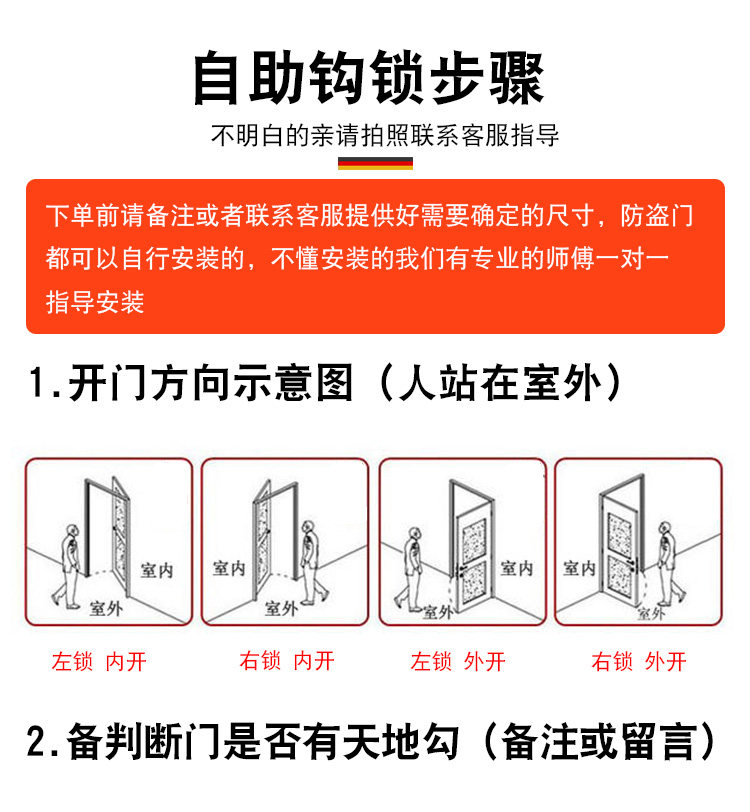 自助钩锁步骤

不明白的亲请拍照联系客服指导

下单前请备注或者联系客服提供好需要确定的尺寸，防盗门都可以自行安装的，不懂安装的我们有专业的师傅一对一指导安装

1.开门方向示意图（人站在室外）

室内
室外

室内
室外

室内
室外

室内
室外

左锁 内开

右锁 内开

左锁 外开

右锁 外开

2.备判断门是否有天地勾（备注或留言）