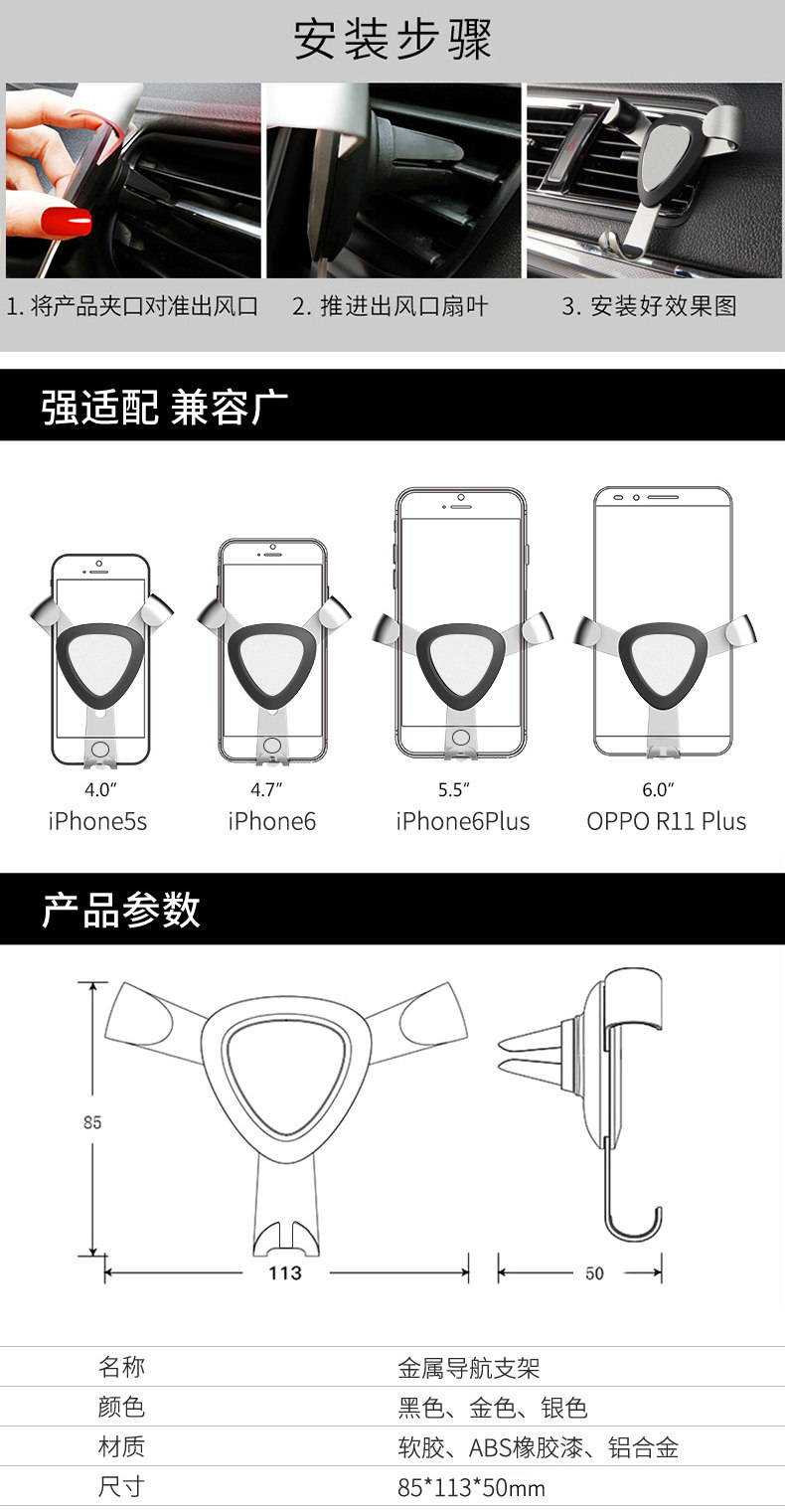 安装步骤

1. 将产品夹口对准出风口

2. 推进出风口扇叶

3. 安装好效果图

强适配 兼容广

4.0″
iPhone5s

4.7″
iPhone6

5.5″
iPhone6Plus

6.0″
OPPO R11 Plus

产品参数

85

113

50

| 名称 | 金属导航支架 |
|---|---|
| 颜色 | 黑色、金色、银色 |
| 材质 | 软胶、ABS橡胶漆、铝合金 |
| 尺寸 | 85*113*50mm |